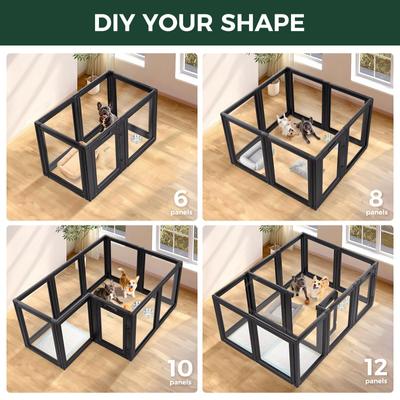 DIY YOUR SHAPE

6
panels

8
panels

10
panels

12
panels