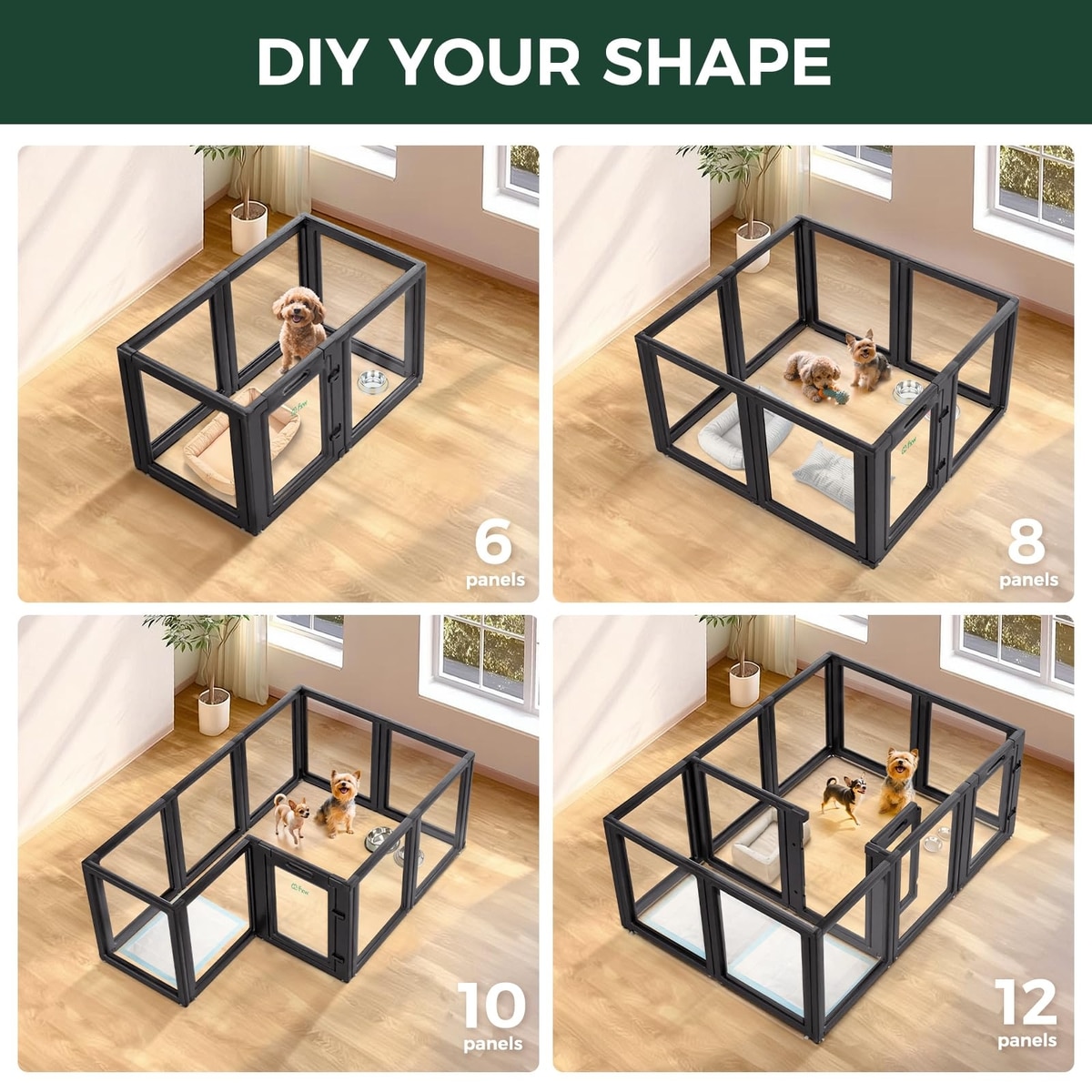 DIY YOUR SHAPE

6
panels

8
panels

10
panels

12
panels