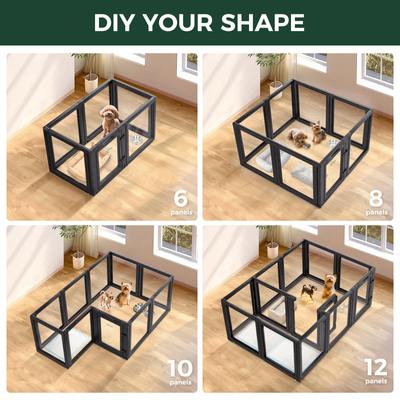 DIY YOUR SHAPE

6 panels

8 panels

10 panels

12 panels