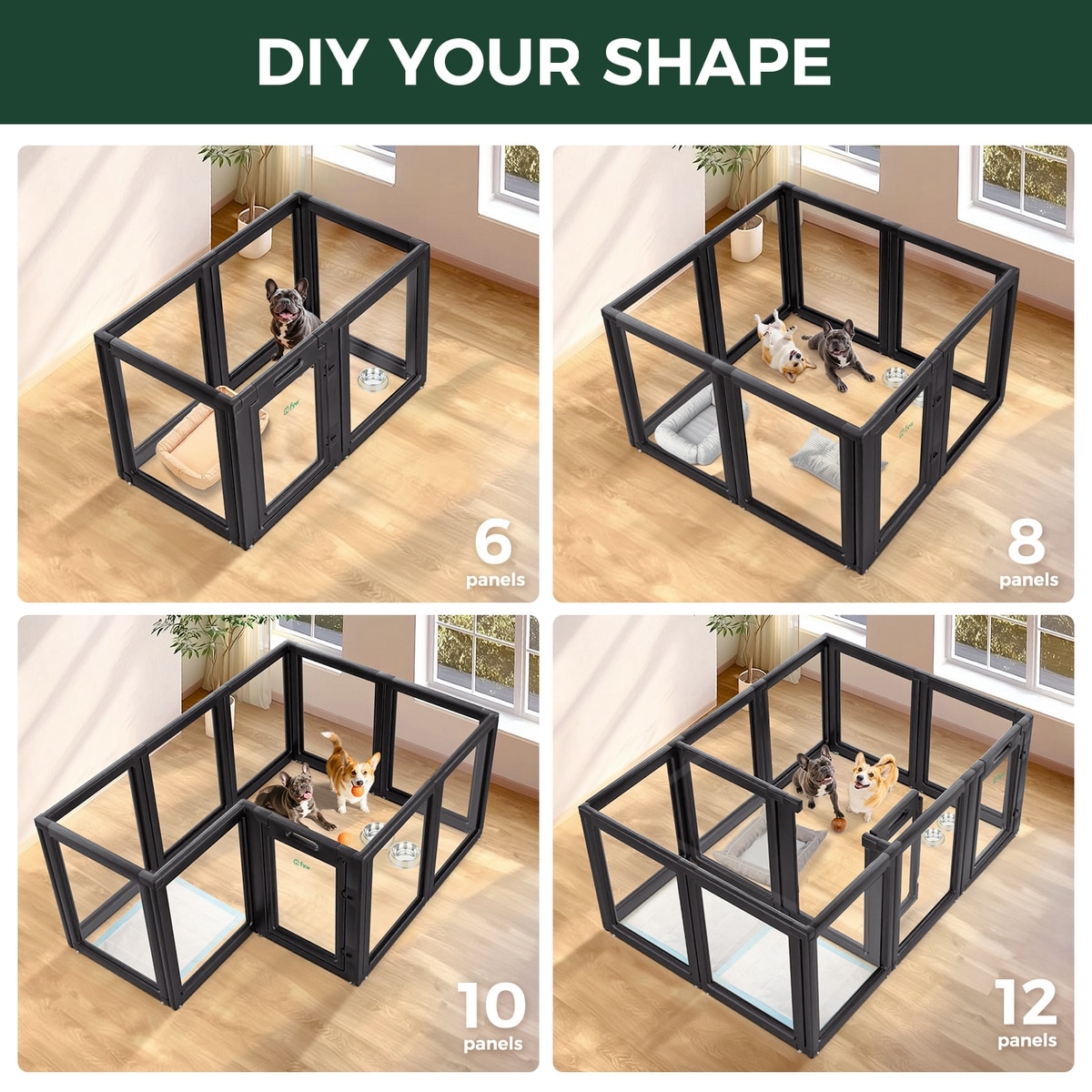 DIY YOUR SHAPE

6
panels

8
panels

10
panels

12
panels