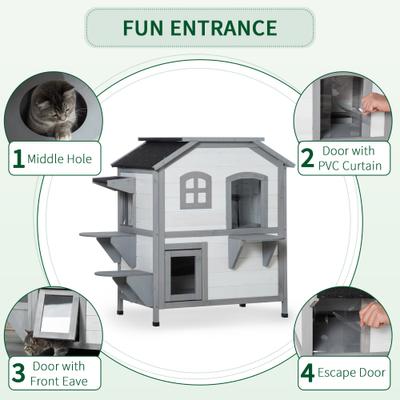 FUN ENTRANCE

1 Middle Hole

2 Door with PVC Curtain

3 Door with Front Eave

4 Escape Door