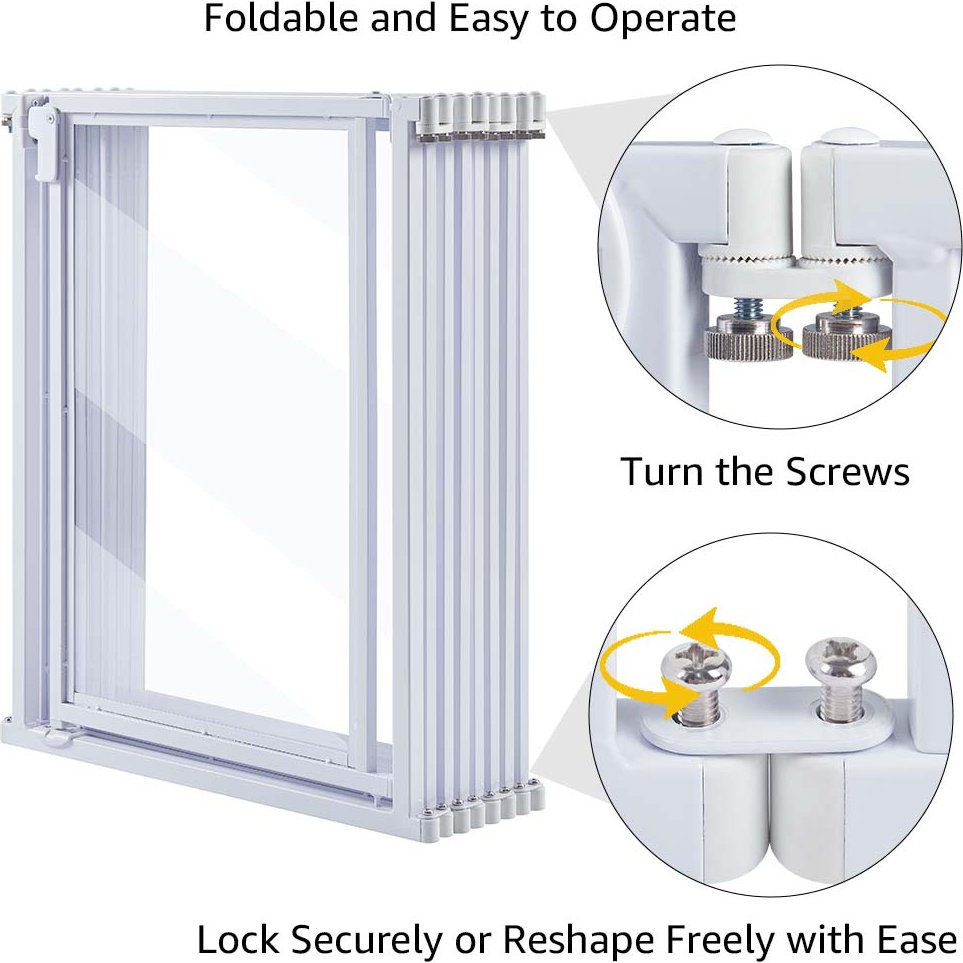 Foldable and Easy to Operate

Turn the Screws

Lock Securely or Reshape Freely with Ease