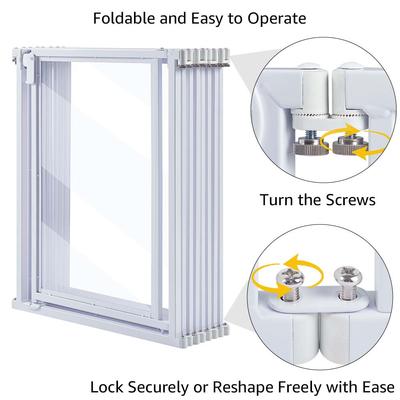 Foldable and Easy to Operate

Turn the Screws

Lock Securely or Reshape Freely with Ease