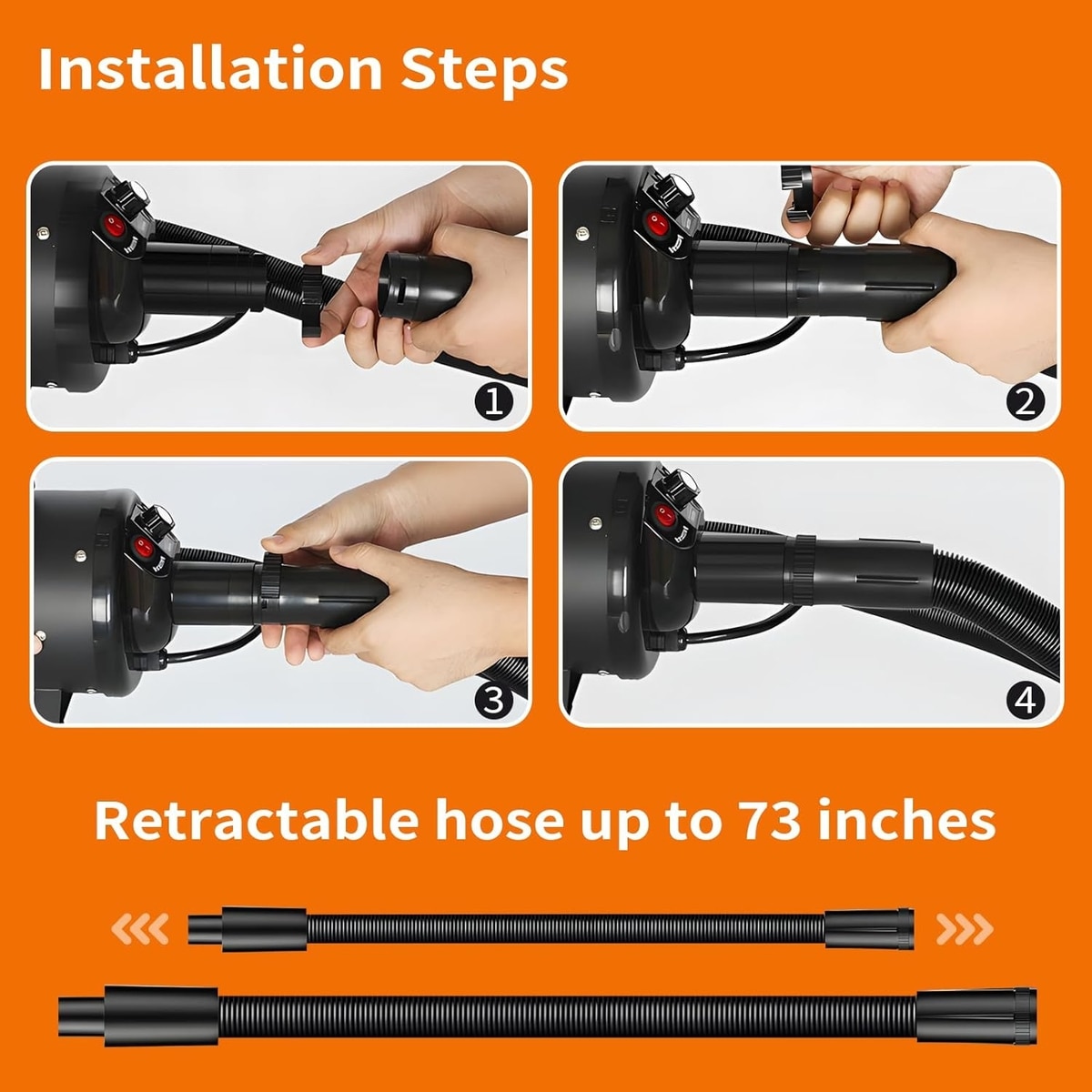 Installation Steps

1

2

3

4

Retractable hose up to 73 inches