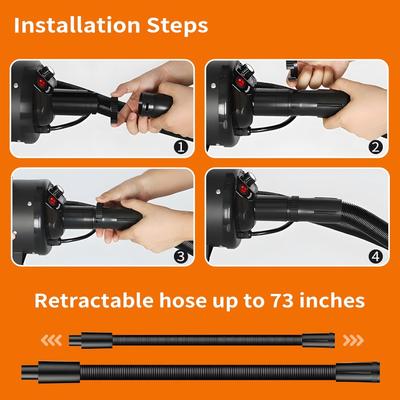 Installation Steps

1

2

3

4

Retractable hose up to 73 inches