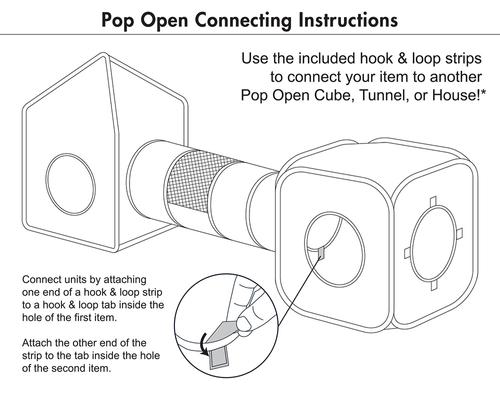 Pop Open Connecting Instructions

Use the included hook & loop strips to connect your item to another Pop Open Cube, Tunnel, or House!*

Connect units by attaching one end of a hook & loop strip to a hook & loop tab inside the hole of the first item.

Attach the other end of the strip to the tab inside the hole of the second item.