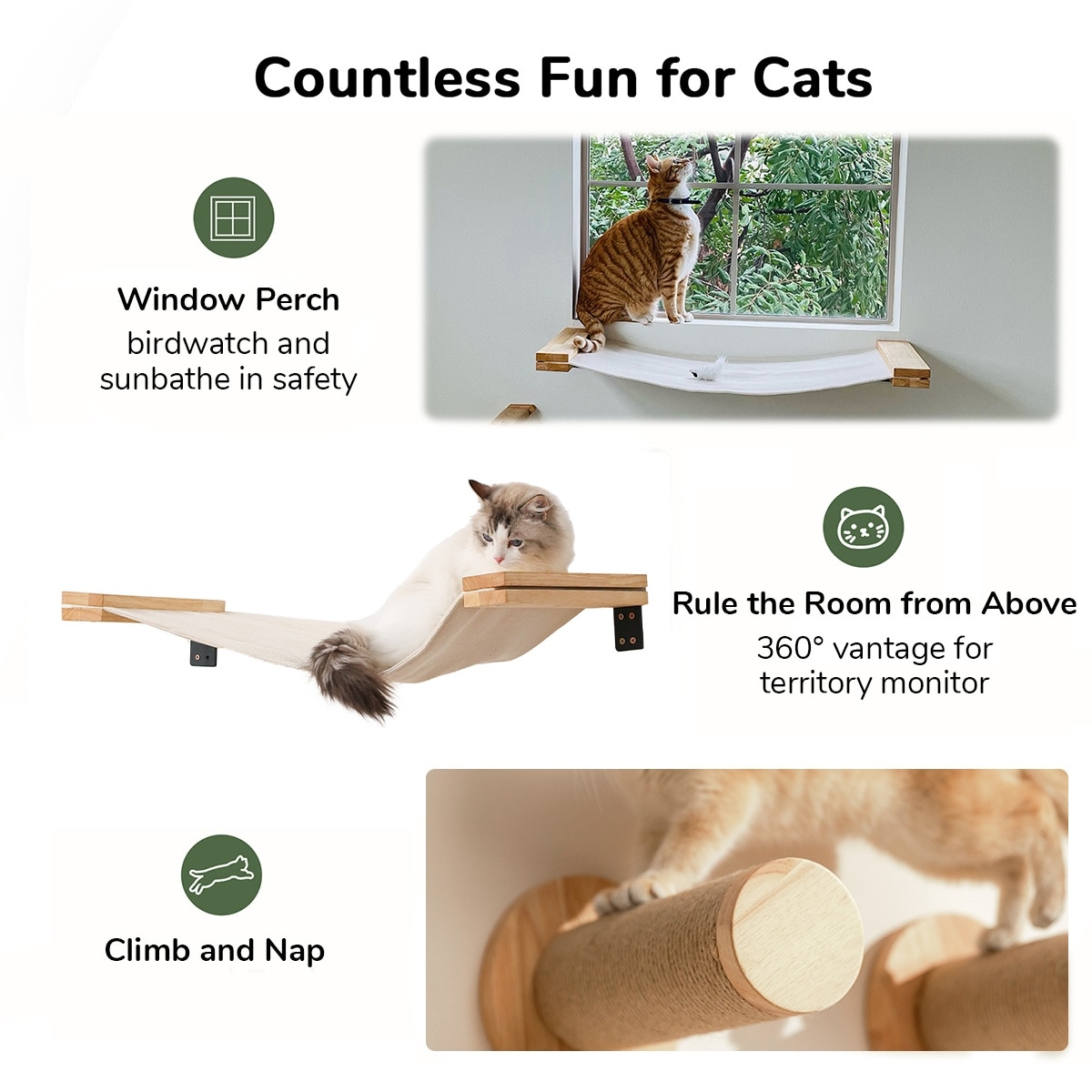 Countless Fun for Cats

Window Perch
birdwatch and sunbathe in safety

Rule the Room from Above
360° vantage for territory monitor

Climb and Nap