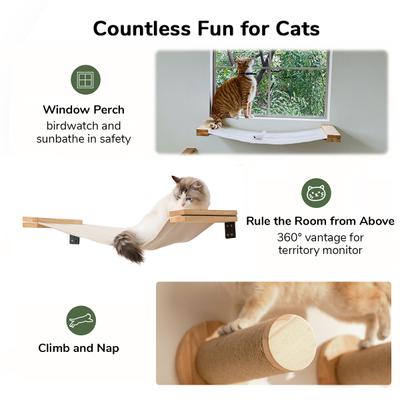 Countless Fun for Cats

Window Perch
birdwatch and sunbathe in safety

Rule the Room from Above
360° vantage for territory monitor

Climb and Nap