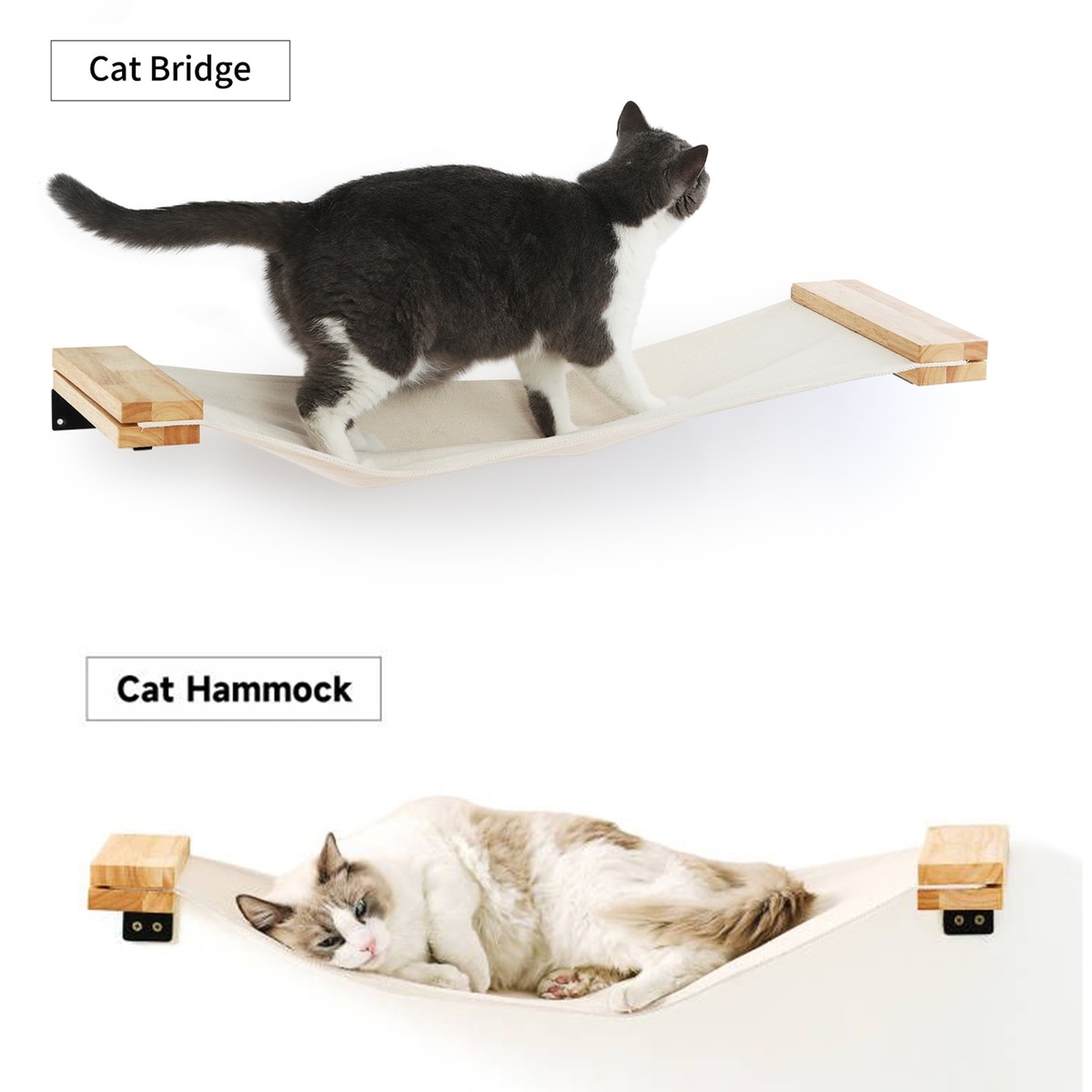 Cat Bridge

Cat Hammock