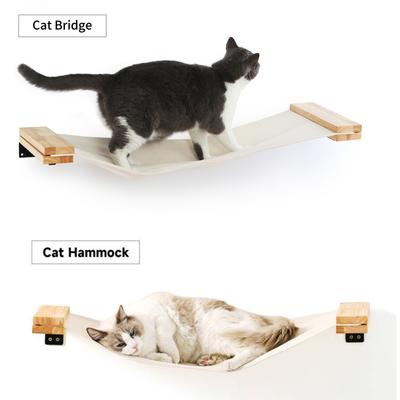 Cat Bridge

Cat Hammock