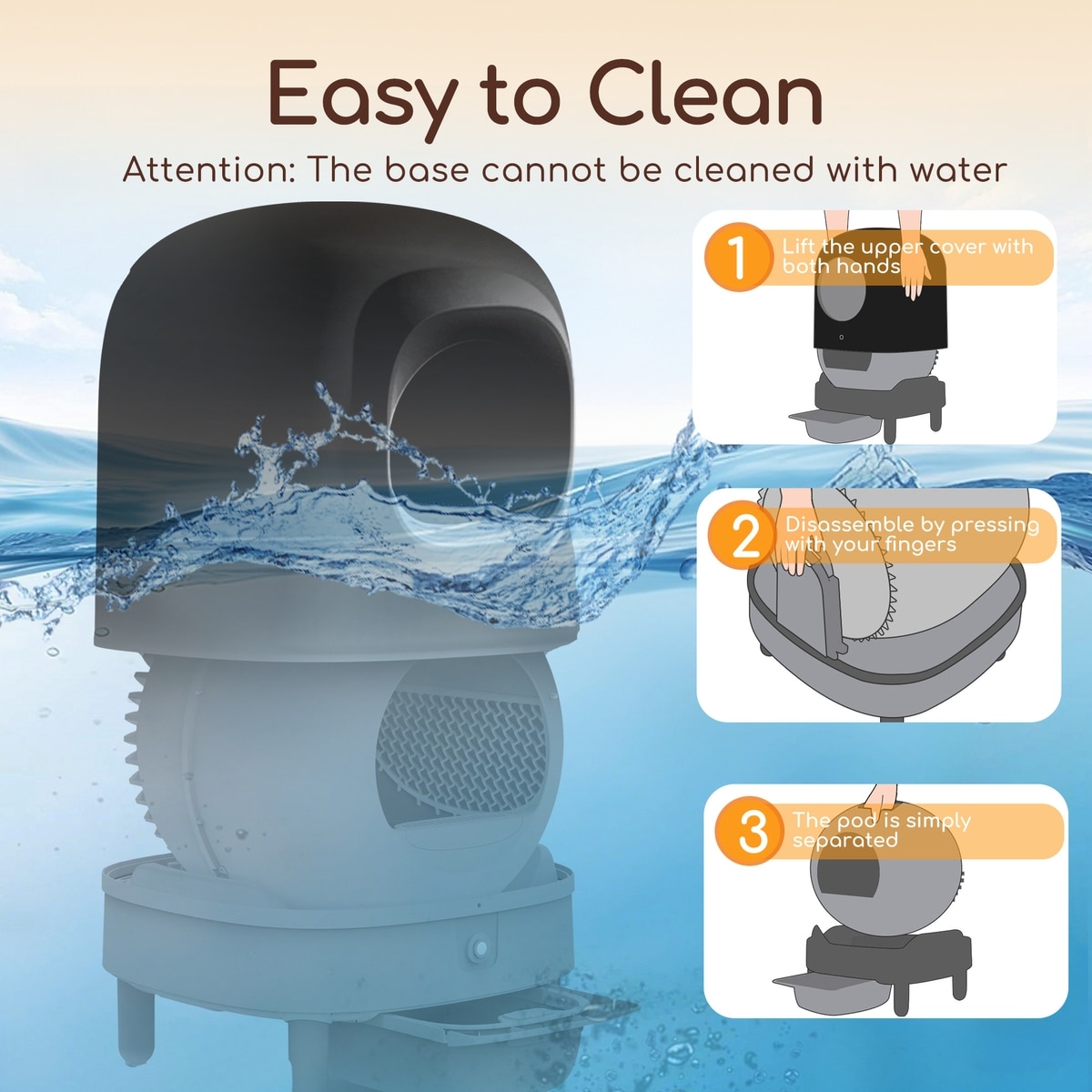 Easy to Clean

Attention: The base cannot be cleaned with water

1 Lift the upper cover with both hands

2 Disassemble by pressing with your fingers

3 The pod is simply separated