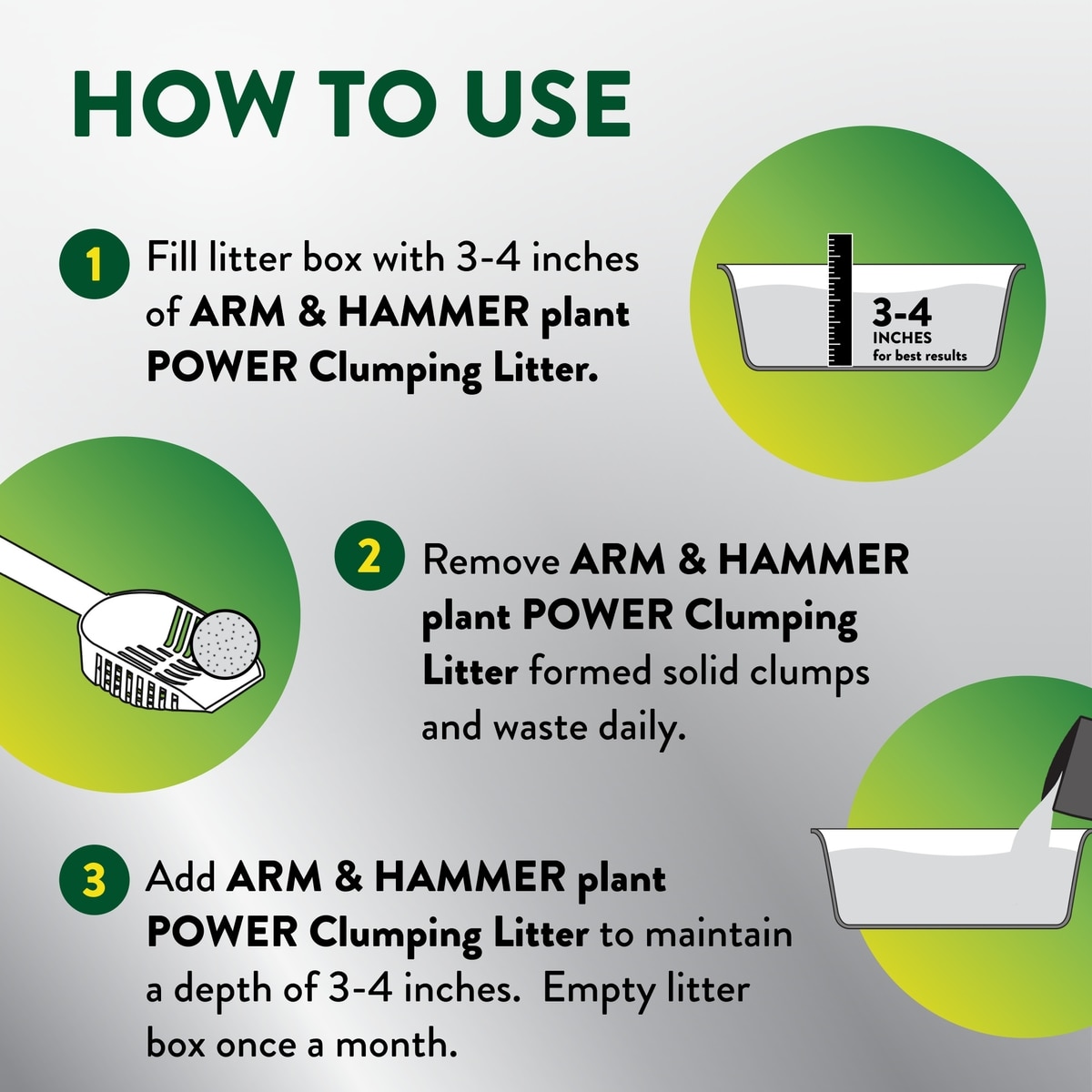 HOW TO USE

1 Fill litter box with 3-4 inches of ARM & HAMMER plant POWER Clumping Litter.

3-4 INCHES for best results

2 Remove ARM & HAMMER plant POWER Clumping Litter formed solid clumps and waste daily.

3 Add ARM & HAMMER plant POWER Clumping Litter to maintain a depth of 3-4 inches. Empty litter box once a month.