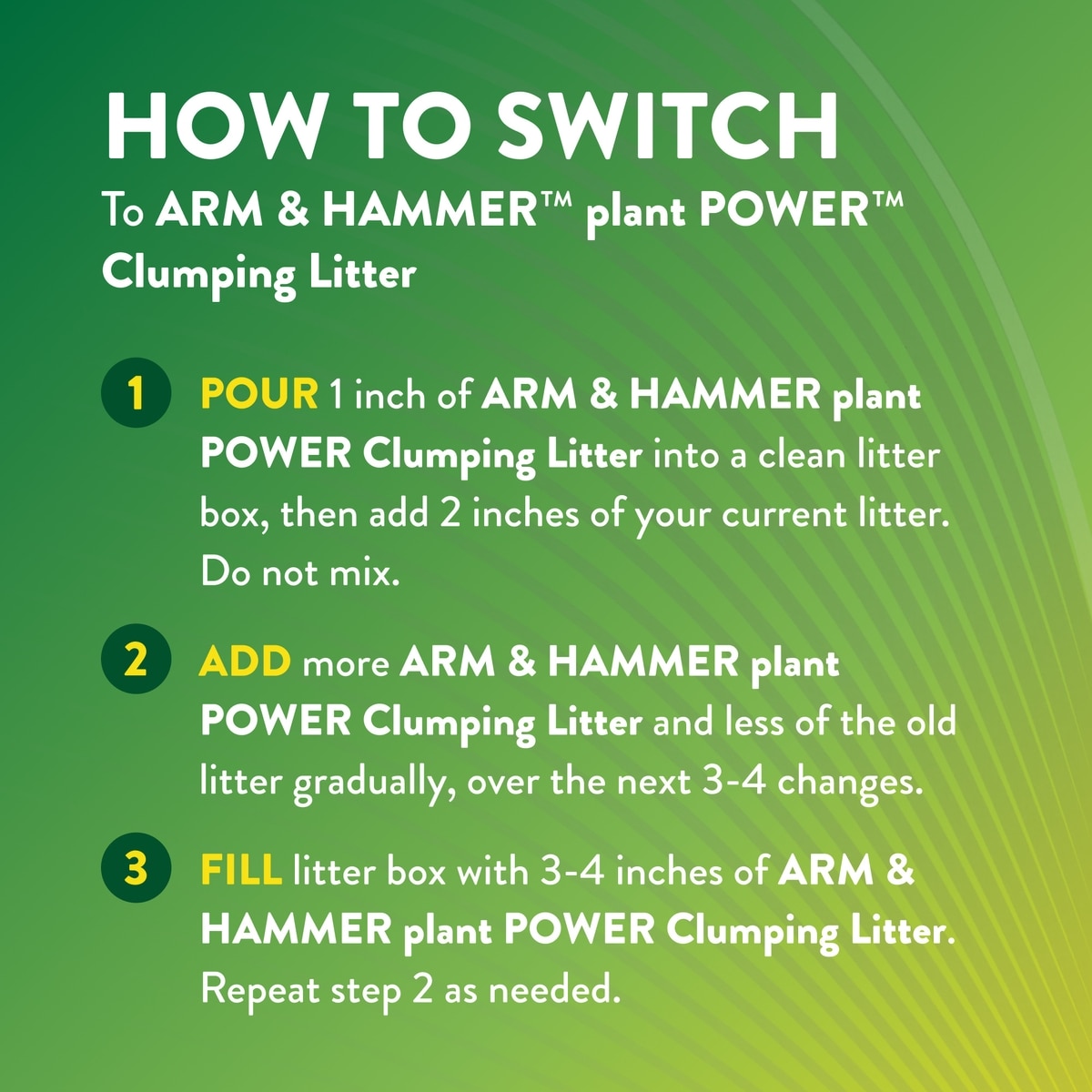 HOW TO SWITCH

To ARM & HAMMER™ plant POWER™ Clumping Litter

1 POUR 1 inch of ARM & HAMMER plant POWER Clumping Litter into a clean litter box, then add 2 inches of your current litter. Do not mix.

2 ADD more ARM & HAMMER plant POWER Clumping Litter and less of the old litter gradually, over the next 3-4 changes.

3 FILL litter box with 3-4 inches of ARM & HAMMER plant POWER Clumping Litter. Repeat step 2 as needed.