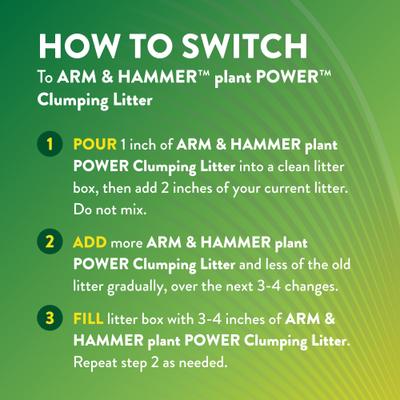 HOW TO SWITCH
To ARM & HAMMER™ plant POWER™ Clumping Litter

1 POUR 1 inch of ARM & HAMMER plant POWER Clumping Litter into a clean litter box, then add 2 inches of your current litter. Do not mix.

2 ADD more ARM & HAMMER plant POWER Clumping Litter and less of the old litter gradually, over the next 3-4 changes.

3 FILL litter box with 3-4 inches of ARM & HAMMER plant POWER Clumping Litter. Repeat step 2 as needed.