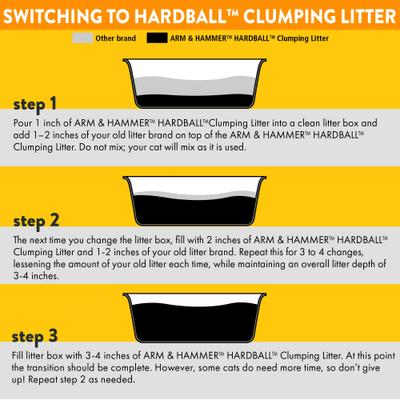 SWITCHING TO HARDBALL™ CLUMPING LITTER

Other brand
ARM & HAMMER™ HARDBALL™ Clumping Litter

step 1
Pour 1 inch of ARM & HAMMER™ HARDBALL™Clumping Litter into a clean litter box and add 1–2 inches of your old litter brand on top of the ARM & HAMMER™ HARDBALL™ Clumping Litter. Do not mix; your cat will mix as it is used.

step 2
The next time you change the litter box, fill with 2 inches of ARM & HAMMER™ HARDBALL™ Clumping Litter and 1-2 inches of your old litter brand. Repeat this for 3 to 4 changes, lessening the amount of your old litter each time, while maintaining an overall litter depth of 3-4 inches.

step 3
Fill litter box with 3-4 inches of ARM & HAMMER™ HARDBALL™ Clumping Litter. At this point the transition should be complete. However, some cats do need more time, so don't give up! Repeat step 2 as needed.