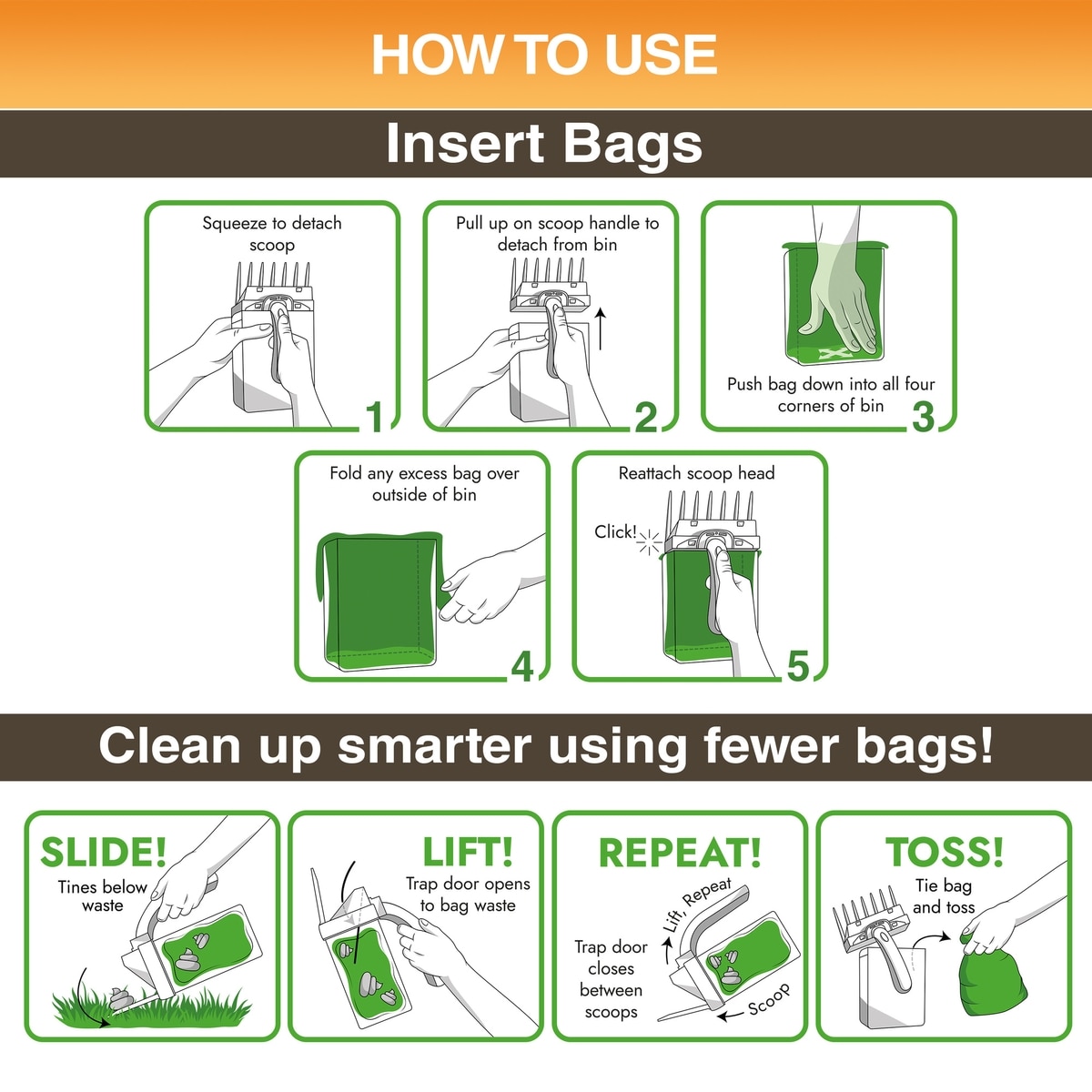 HOW TO USE

Insert Bags

Squeeze to detach scoop

1

Pull up on scoop handle to detach from bin

2

Push bag down into all four corners of bin

3

Fold any excess bag over outside of bin

4

Reattach scoop head

Click!

5

Clean up smarter using fewer bags!

SLIDE!

Tines below waste

LIFT!

Trap door opens to bag waste

REPEAT!

Lift, Repeat

Trap door closes between scoops

Scoop

TOSS!

Tie bag and toss