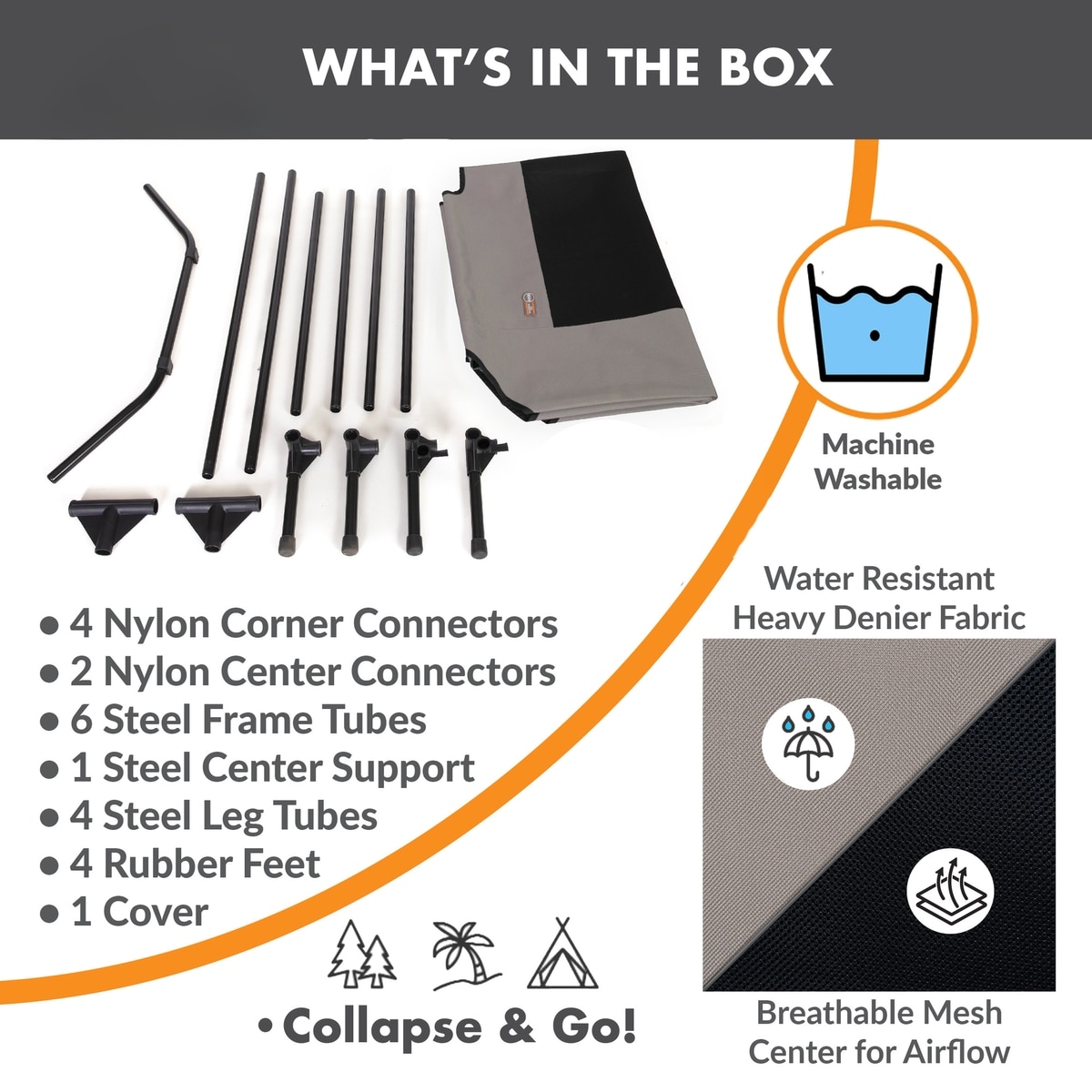 WHAT'S IN THE BOX

Machine Washable

Water Resistant Heavy Denier Fabric

• 4 Nylon Corner Connectors
• 2 Nylon Center Connectors
• 6 Steel Frame Tubes
• 1 Steel Center Support
• 4 Steel Leg Tubes
• 4 Rubber Feet
• 1 Cover

• Collapse & Go!

Breathable Mesh Center for Airflow