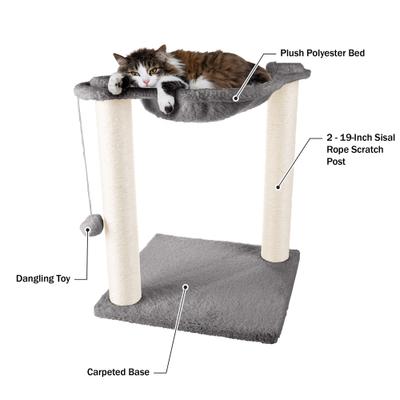 Plush Polyester Bed

2 - 19-Inch Sisal Rope Scratch Post

Dangling Toy

Carpeted Base