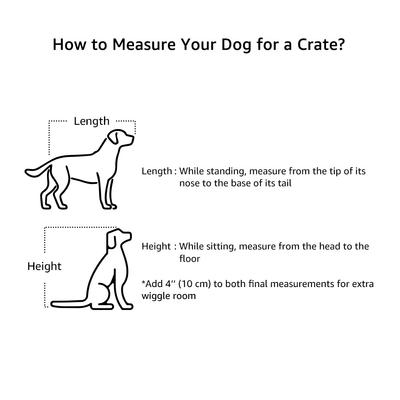 How to Measure Your Dog for a Crate?

Length

Length : While standing, measure from the tip of its nose to the base of its tail

Height

Height : While sitting, measure from the head to the floor

*Add 4'' (10 cm) to both final measurements for extra wiggle room