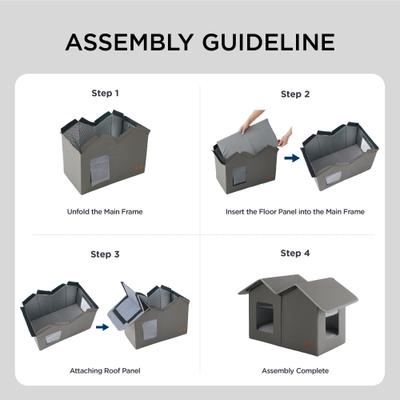 ASSEMBLY GUIDELINE

Step 1

Unfold the Main Frame

Step 2

Insert the Floor Panel into the Main Frame

Step 3

Attaching Roof Panel

Step 4

Assembly Complete