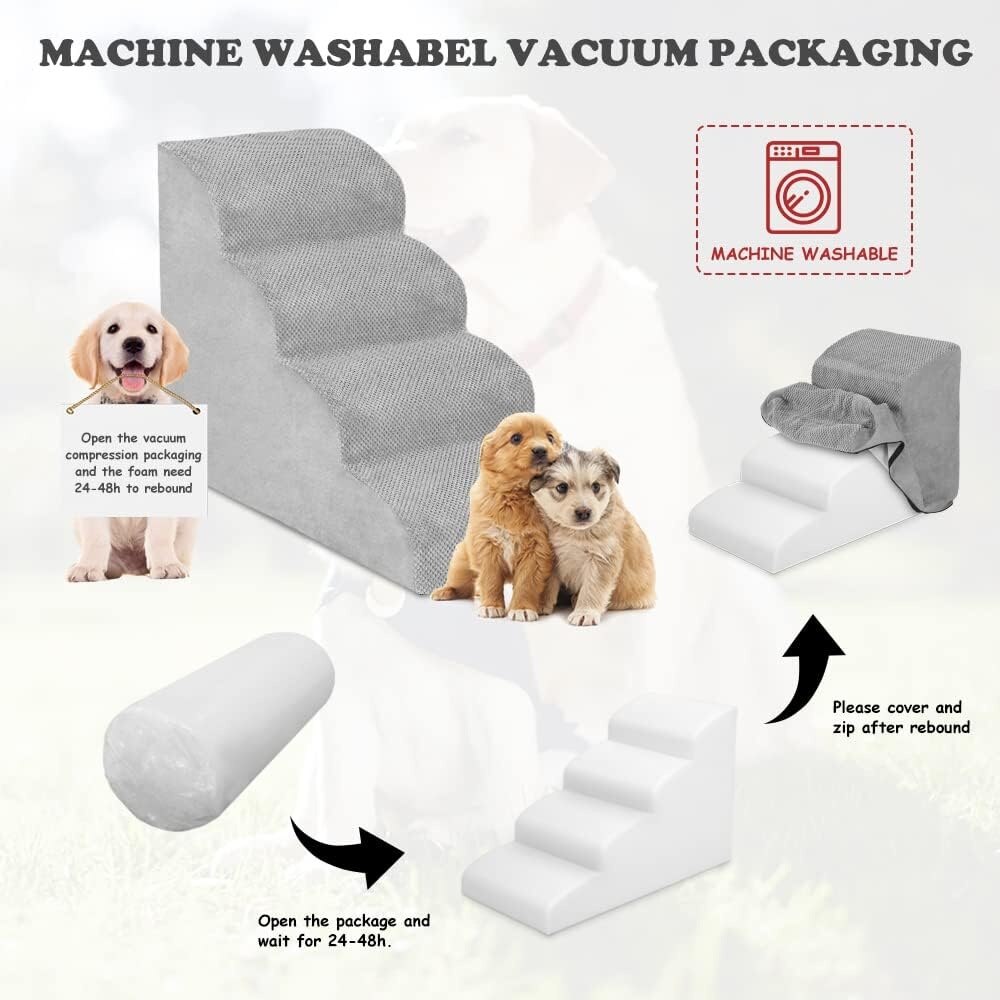 MACHINE WASHABEL VACUUM PACKAGING

MACHINE WASHABLE

Open the vacuum compression packaging and the foam need 24-48h to rebound

Please cover and zip after rebound

Open the package and wait for 24-48h.