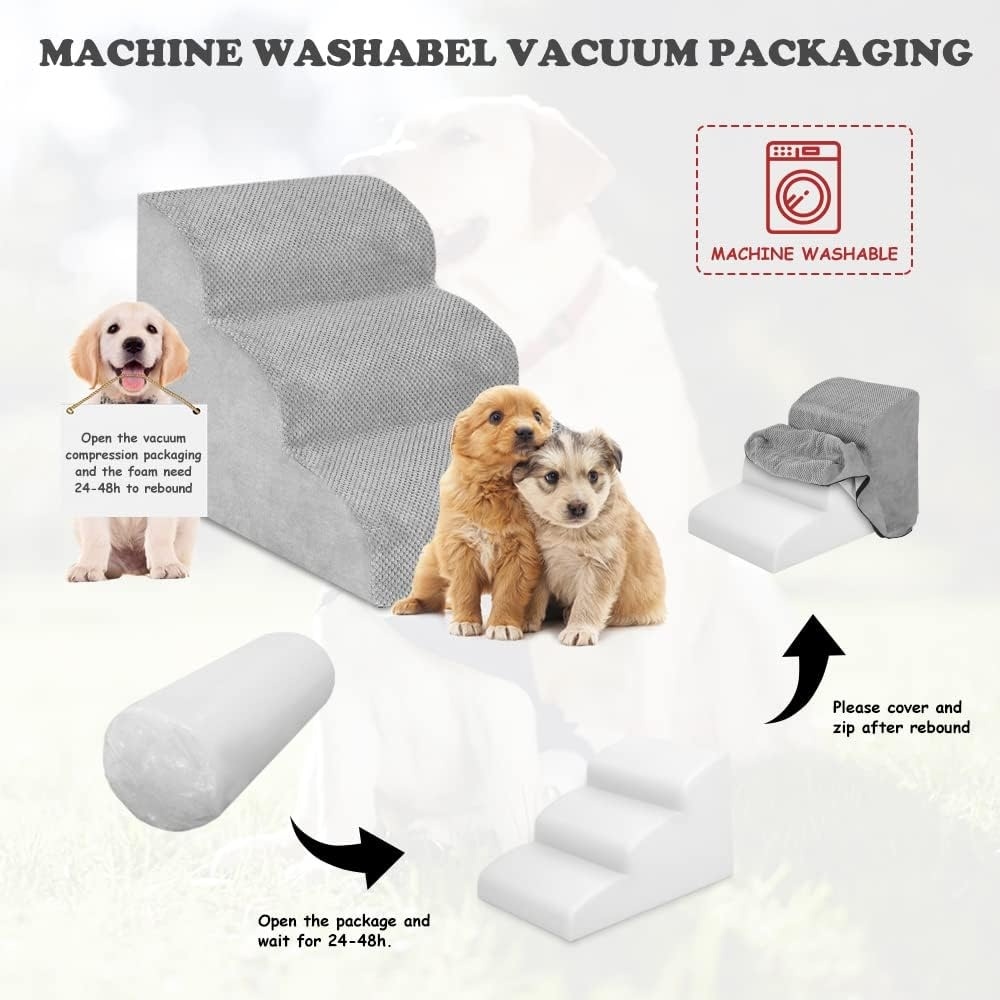 MACHINE WASHABEL VACUUM PACKAGING

MACHINE WASHABLE

Open the vacuum compression packaging and the foam need 24-48h to rebound

Please cover and zip after rebound

Open the package and wait for 24-48h.