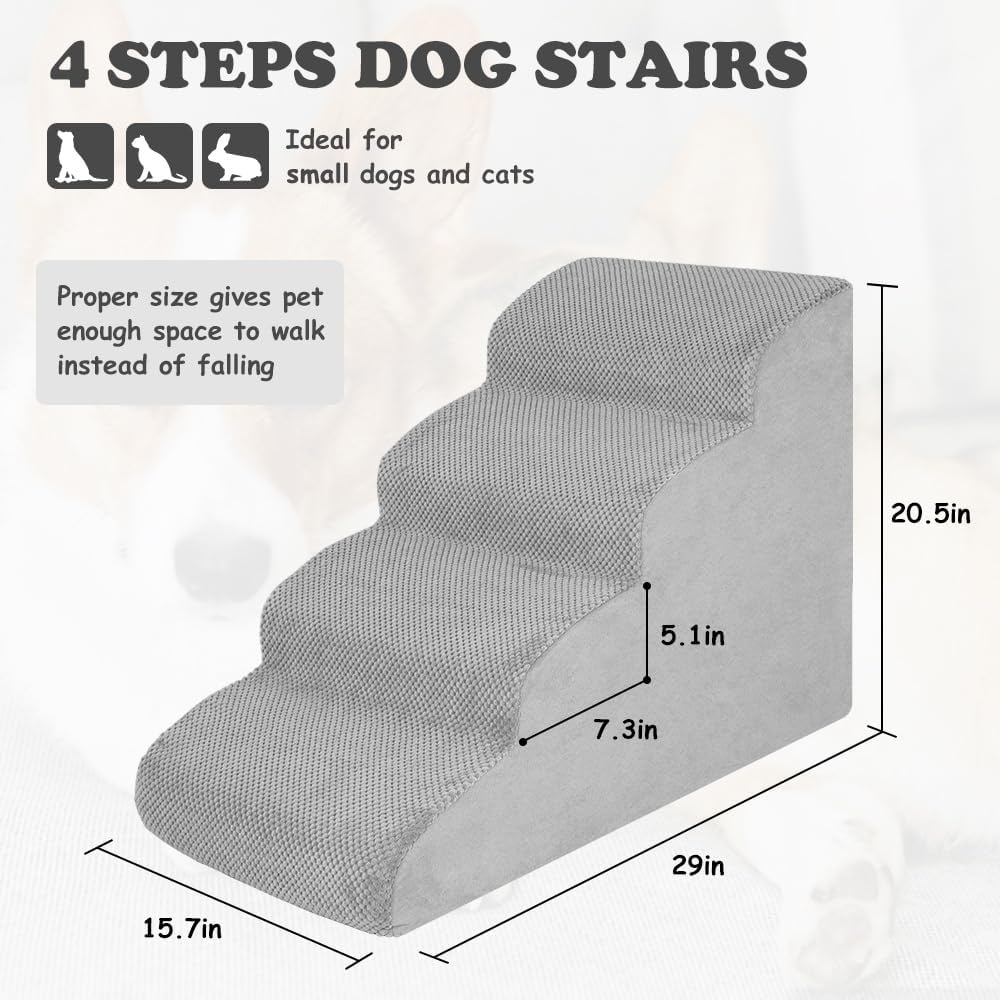 4 STEPS DOG STAIRS

Ideal for small dogs and cats

Proper size gives pet enough space to walk instead of falling

20.5in

5.1in

7.3in

29in

15.7in