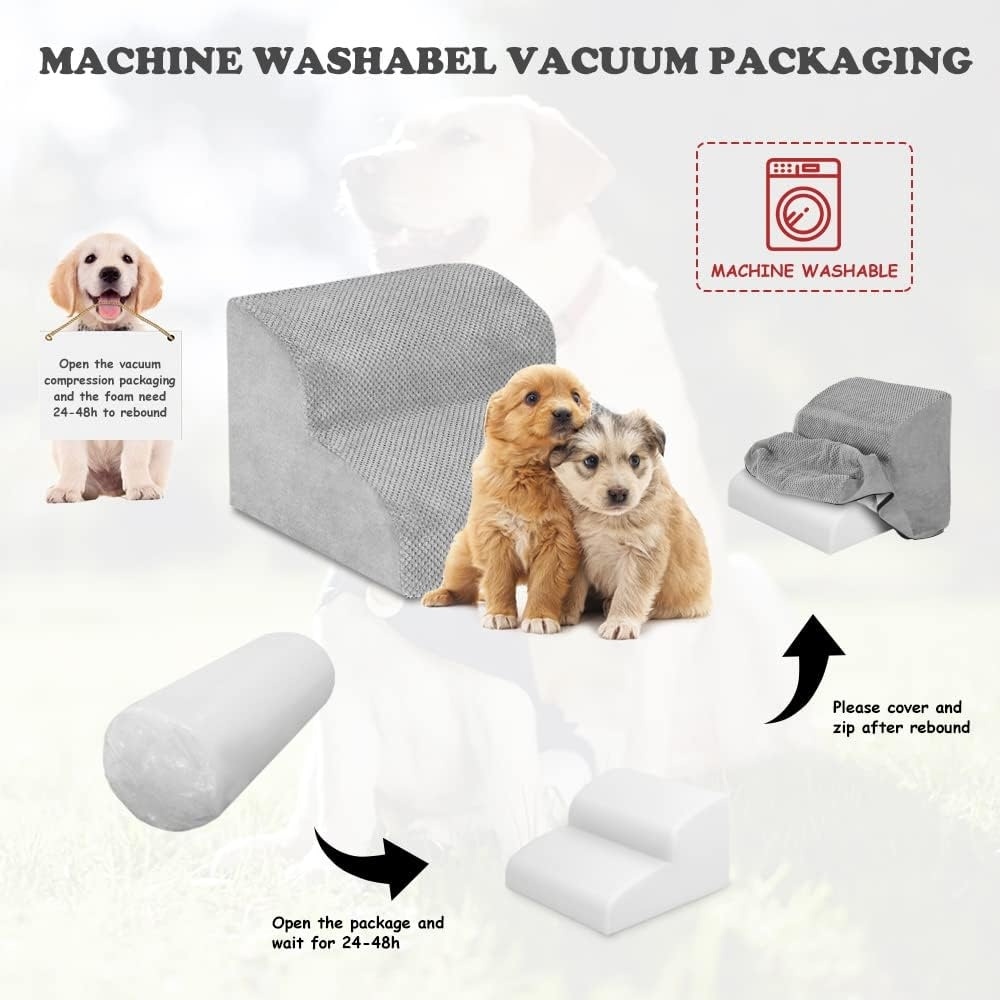 MACHINE WASHABEL VACUUM PACKAGING

MACHINE WASHABLE

Open the vacuum compression packaging and the foam need 24-48h to rebound

Please cover and zip after rebound

Open the package and wait for 24-48h