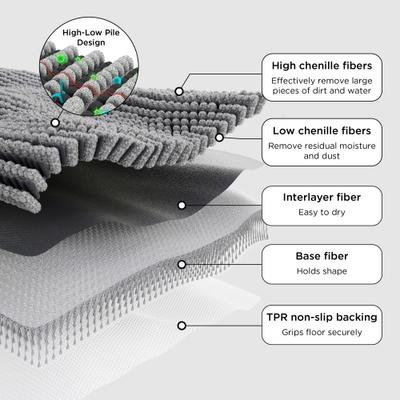 High-Low Pile Design

High chenille fibers
Effectively remove large pieces of dirt and water

Low chenille fibers
Remove residual moisture and dust

Interlayer fiber
Easy to dry

Base fiber
Holds shape

TPR non-slip backing
Grips floor securely