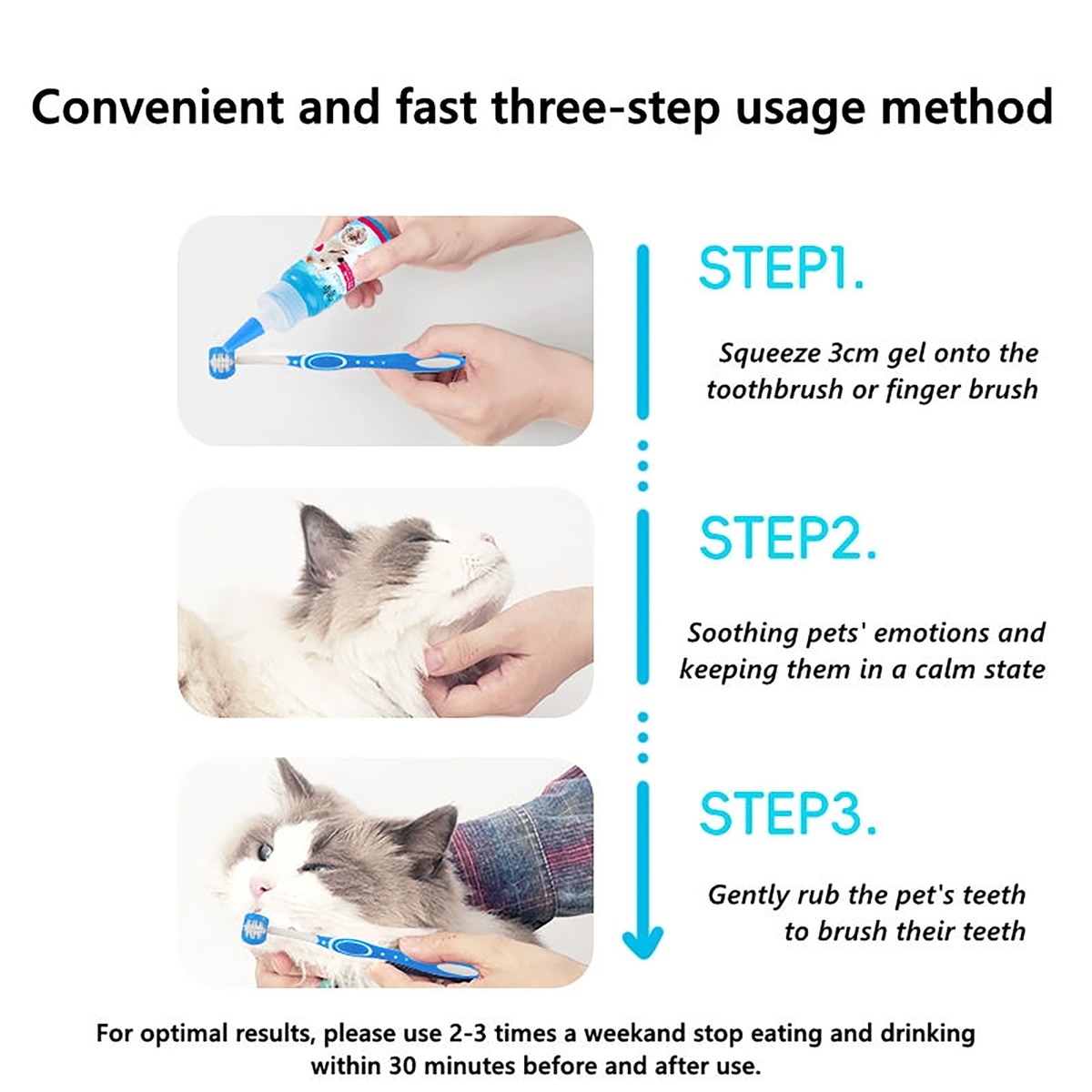 Convenient and fast three-step usage method

STEP1.

Squeeze 3cm gel onto the toothbrush or finger brush

STEP2.

Soothing pets' emotions and keeping them in a calm state

STEP3.

Gently rub the pet's teeth to brush their teeth

For optimal results, please use 2-3 times a weekand stop eating and drinking within 30 minutes before and after use.