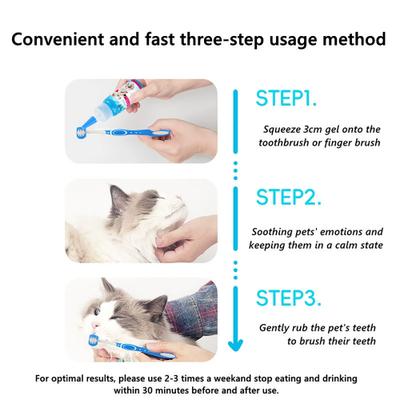 Convenient and fast three-step usage method

STEP1.

Squeeze 3cm gel onto the toothbrush or finger brush

STEP2.

Soothing pets' emotions and keeping them in a calm state

STEP3.

Gently rub the pet's teeth to brush their teeth

For optimal results, please use 2-3 times a weekand stop eating and drinking within 30 minutes before and after use.