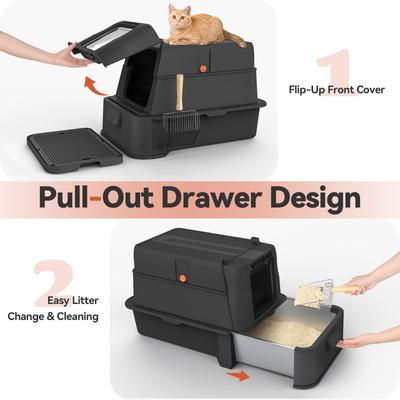 1
Flip-Up Front Cover

Pull-Out Drawer Design

2
Easy Litter Change & Cleaning