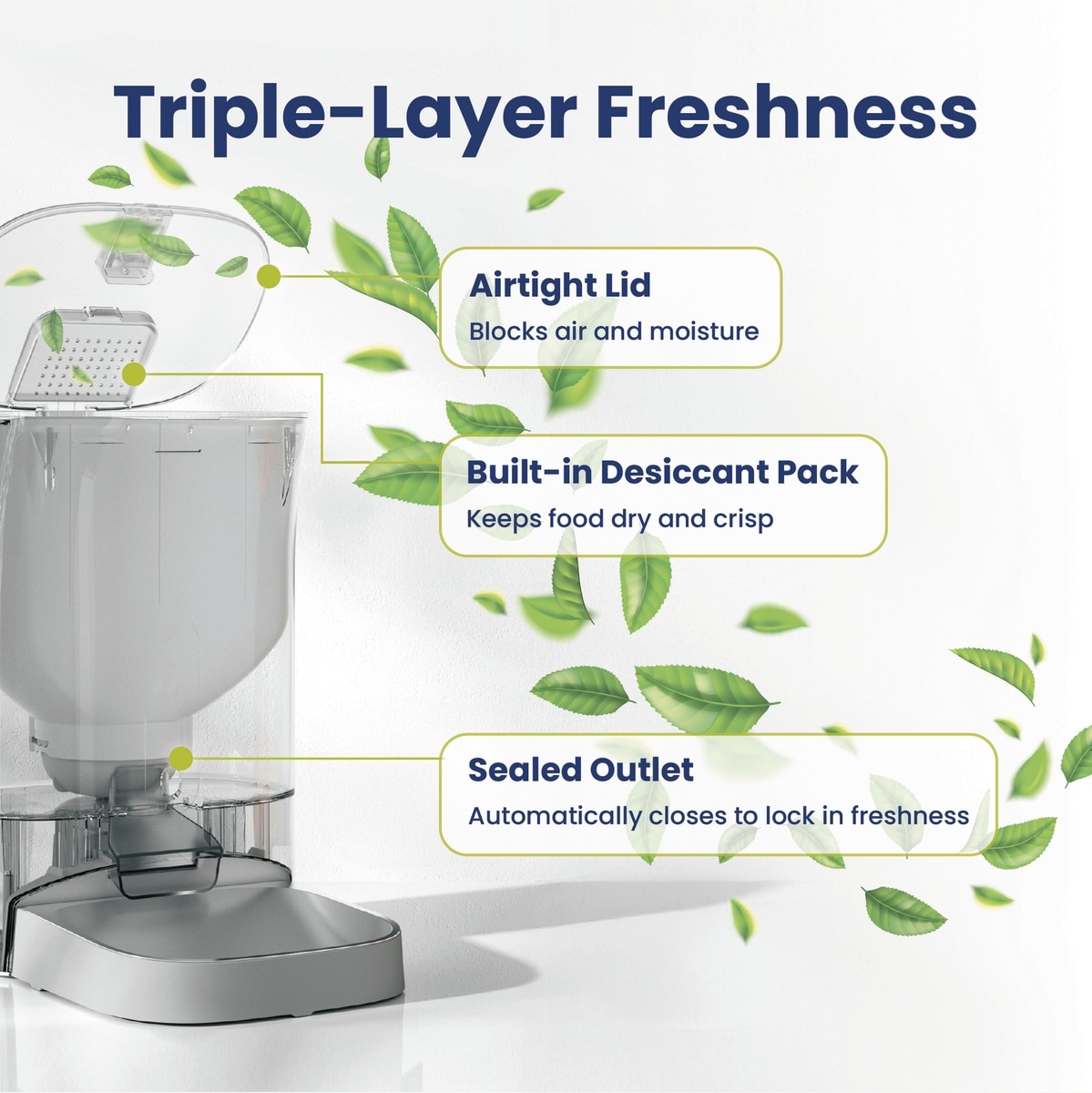 Triple-Layer Freshness

Airtight Lid
Blocks air and moisture

Built-in Desiccant Pack
Keeps food dry and crisp

Sealed Outlet
Automatically closes to lock in freshness