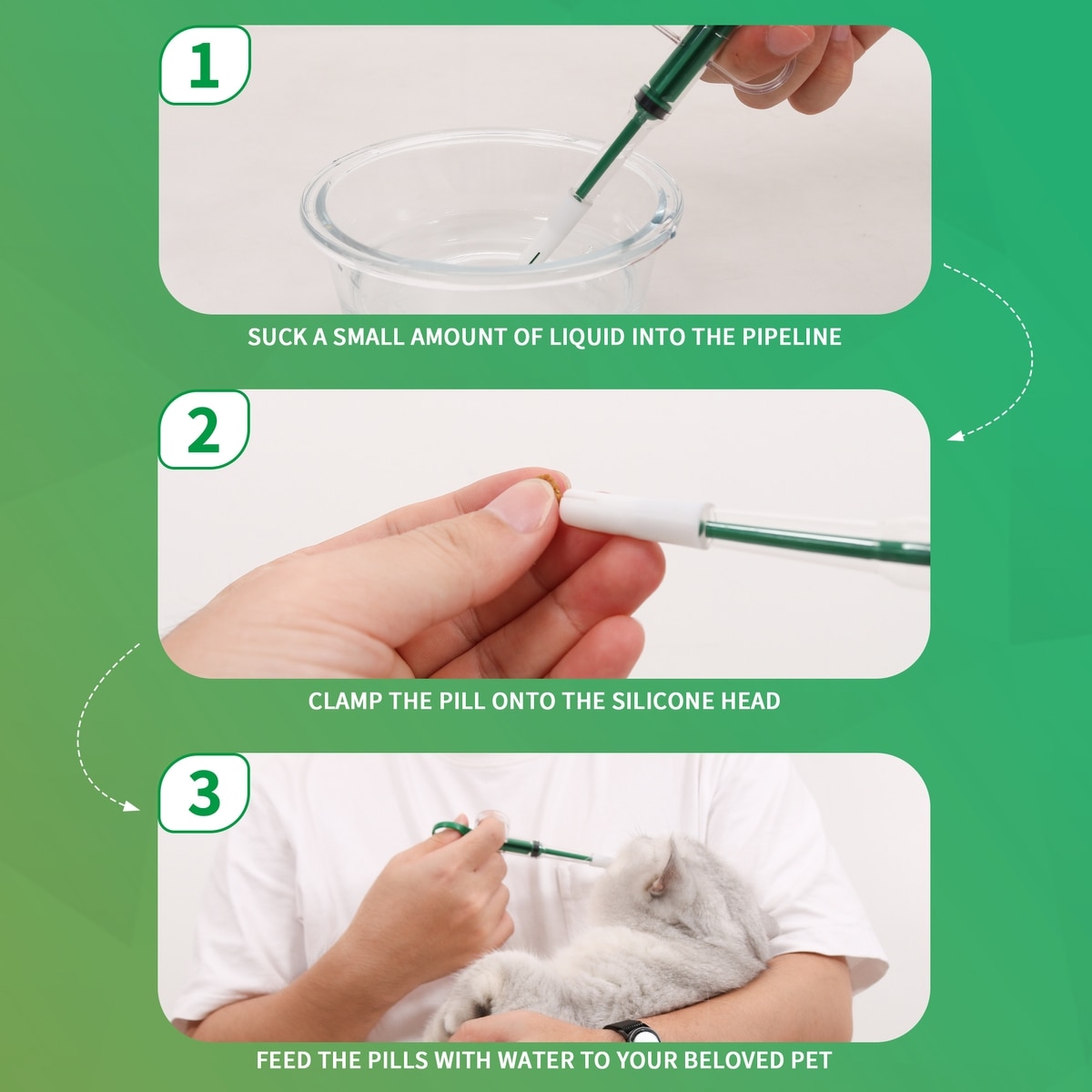 1

SUCK A SMALL AMOUNT OF LIQUID INTO THE PIPELINE

2

CLAMP THE PILL ONTO THE SILICONE HEAD

3

FEED THE PILLS WITH WATER TO YOUR BELOVED PET