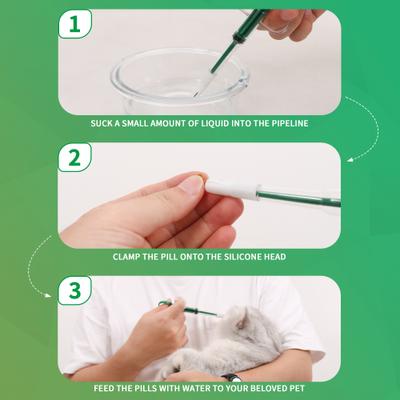 1

SUCK A SMALL AMOUNT OF LIQUID INTO THE PIPELINE

2

CLAMP THE PILL ONTO THE SILICONE HEAD

3

FEED THE PILLS WITH WATER TO YOUR BELOVED PET