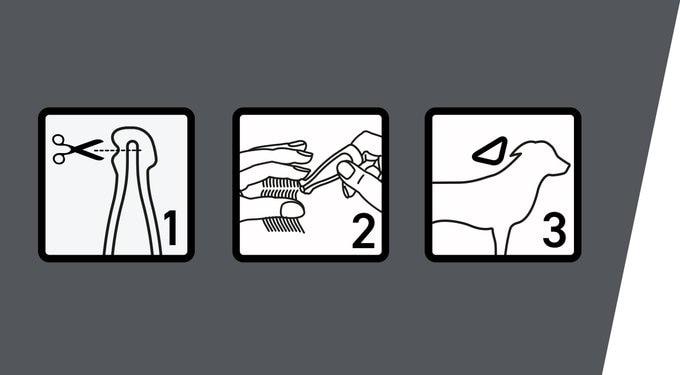 1

2

3