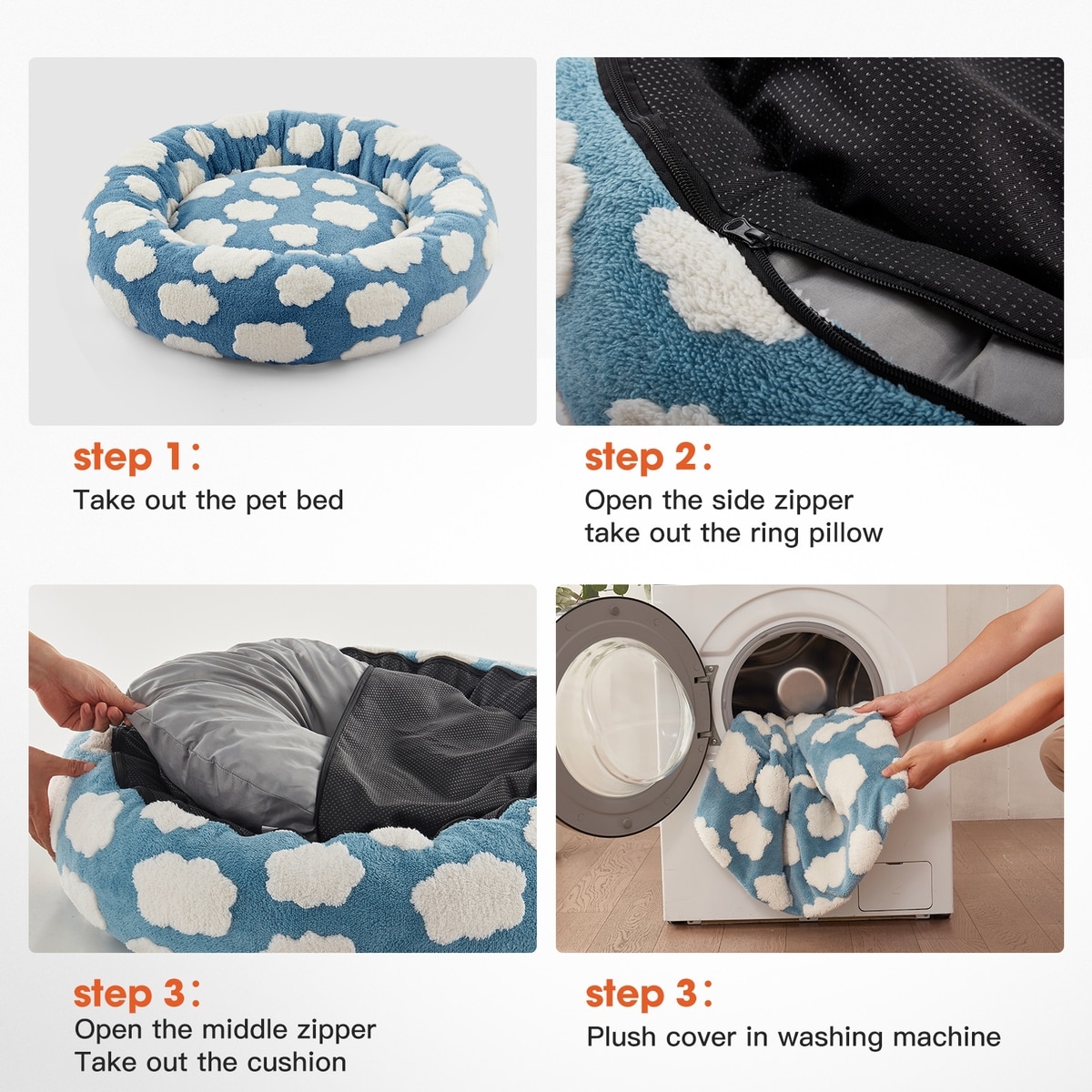 step 1：
Take out the pet bed

step 2：
Open the side zipper take out the ring pillow

step 3：
Open the middle zipper Take out the cushion

step 3：
Plush cover in washing machine