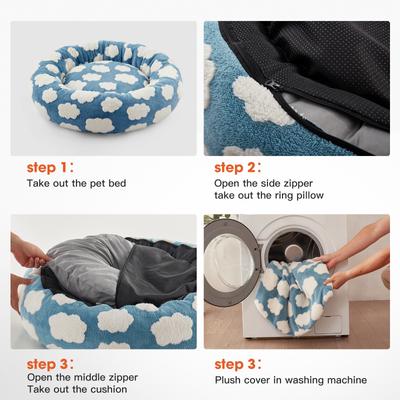 step 1:
Take out the pet bed

step 2:
Open the side zipper
take out the ring pillow

step 3:
Open the middle zipper
Take out the cushion

step 3:
Plush cover in washing machine