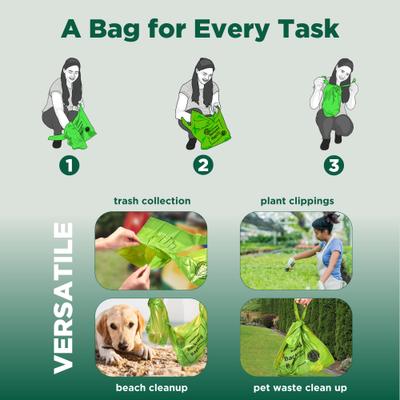 A Bag for Every Task

1

2

3

VERSATILE

trash collection

plant clippings

beach cleanup

pet waste clean up