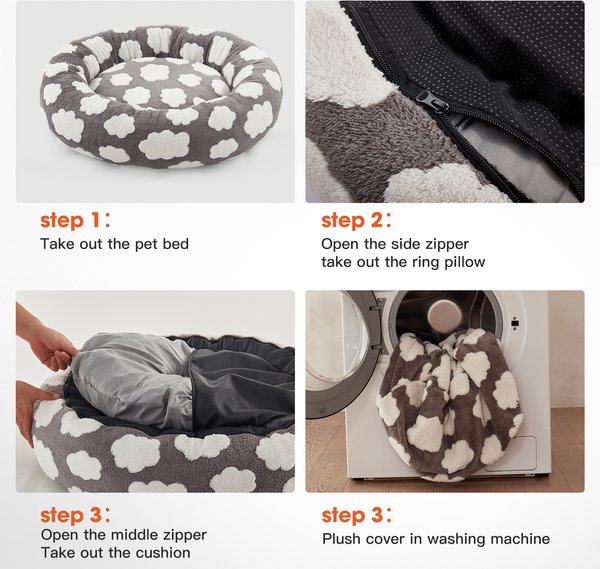 step 1:
Take out the pet bed

step 2:
Open the side zipper
take out the ring pillow

step 3:
Open the middle zipper
Take out the cushion

step 3:
Plush cover in washing machine