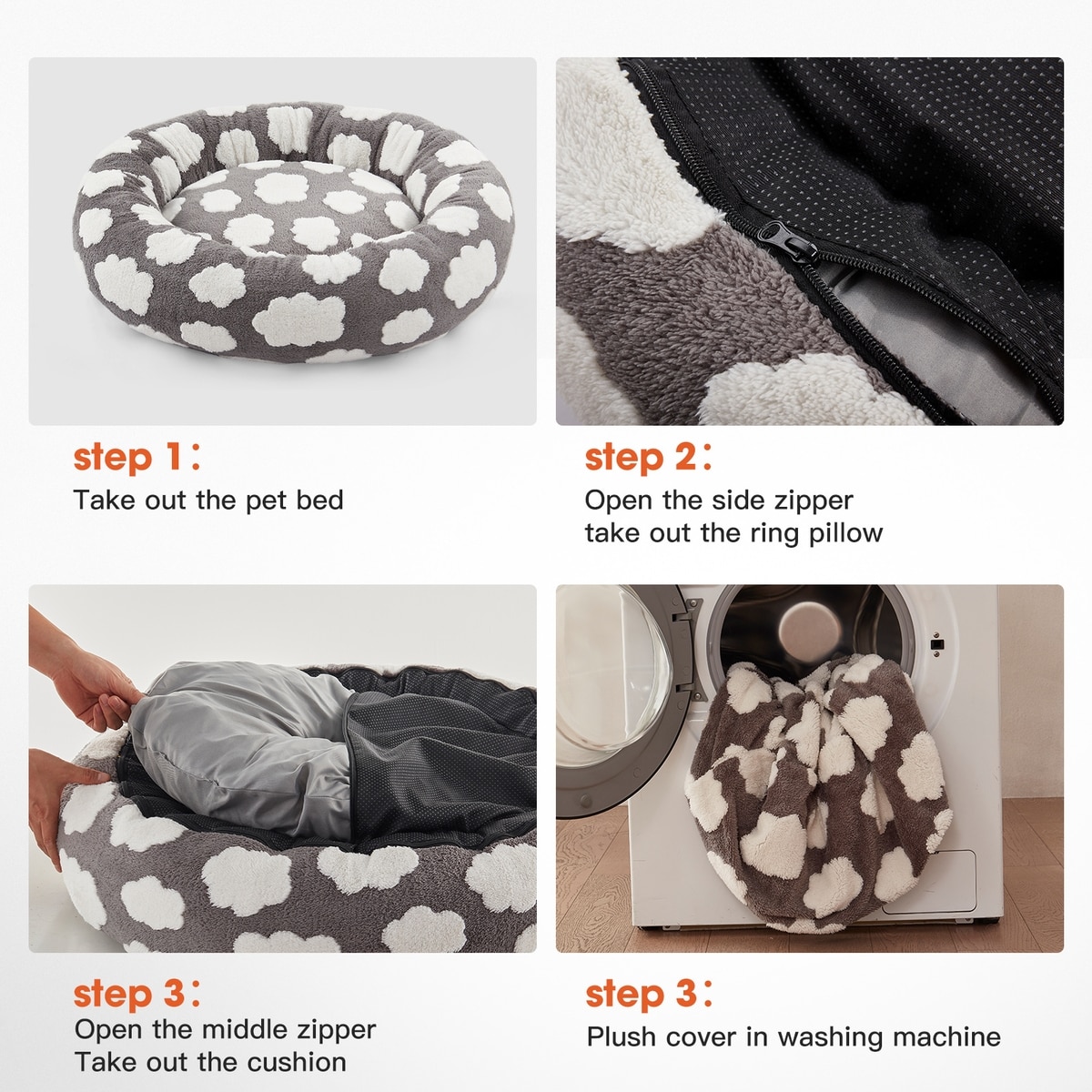 step 1：
Take out the pet bed

step 2：
Open the side zipper
take out the ring pillow

step 3：
Open the middle zipper
Take out the cushion

step 3：
Plush cover in washing machine