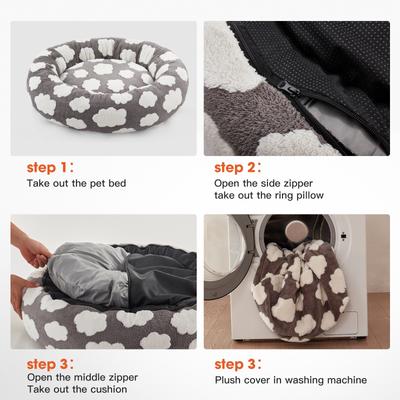 step 1:
Take out the pet bed

step 2:
Open the side zipper
take out the ring pillow

step 3:
Open the middle zipper
Take out the cushion

step 3:
Plush cover in washing machine