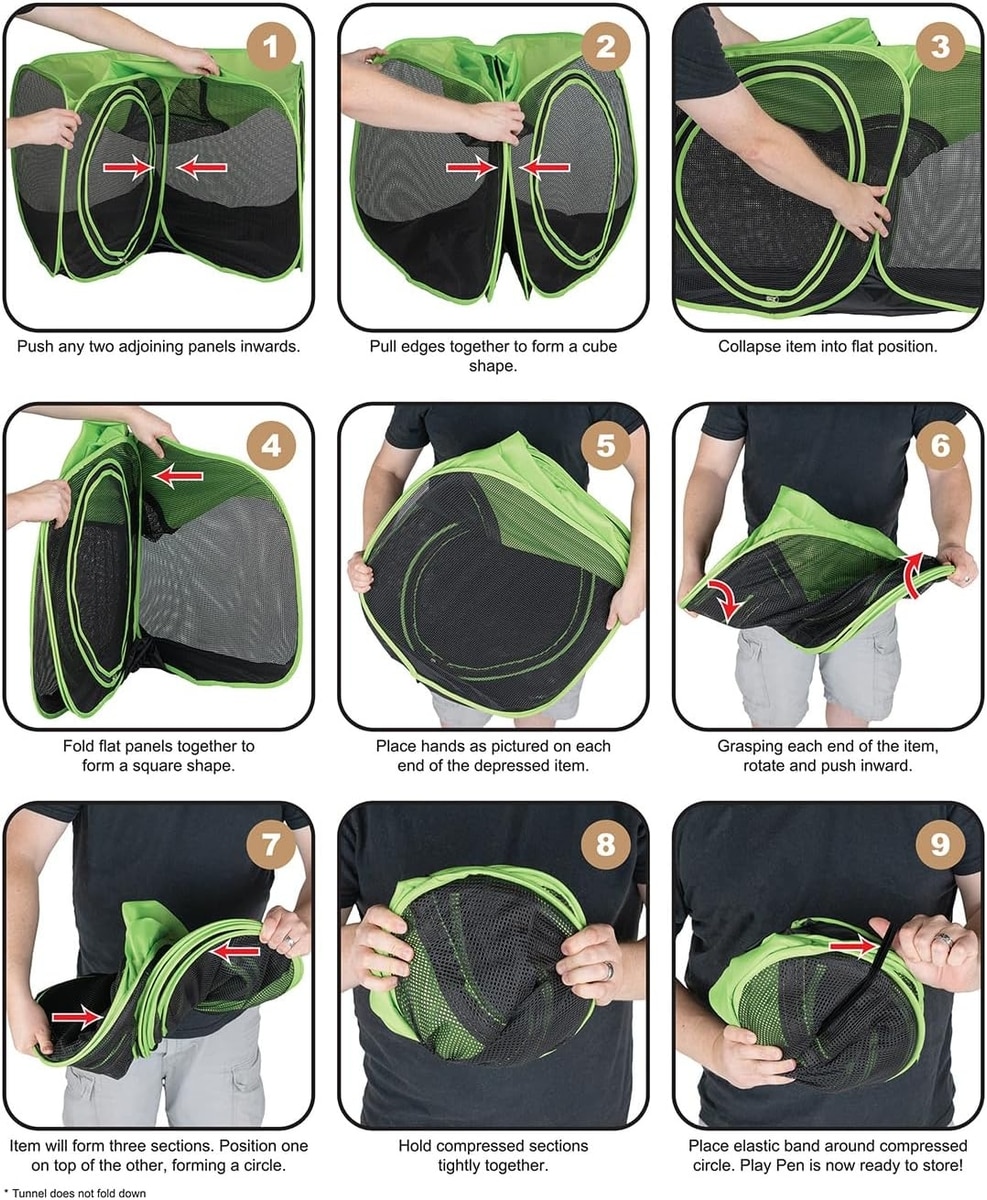 1

Push any two adjoining panels inwards.

2

Pull edges together to form a cube shape.

3

Collapse item into flat position.

4

Fold flat panels together to form a square shape.

5

Place hands as pictured on each end of the depressed item.

6

Grasping each end of the item, rotate and push inward.

7

Item will form three sections. Position one on top of the other, forming a circle.

8

Hold compressed sections tightly together.

9

Place elastic band around compressed circle. Play Pen is now ready to store!

* Tunnel does not fold down