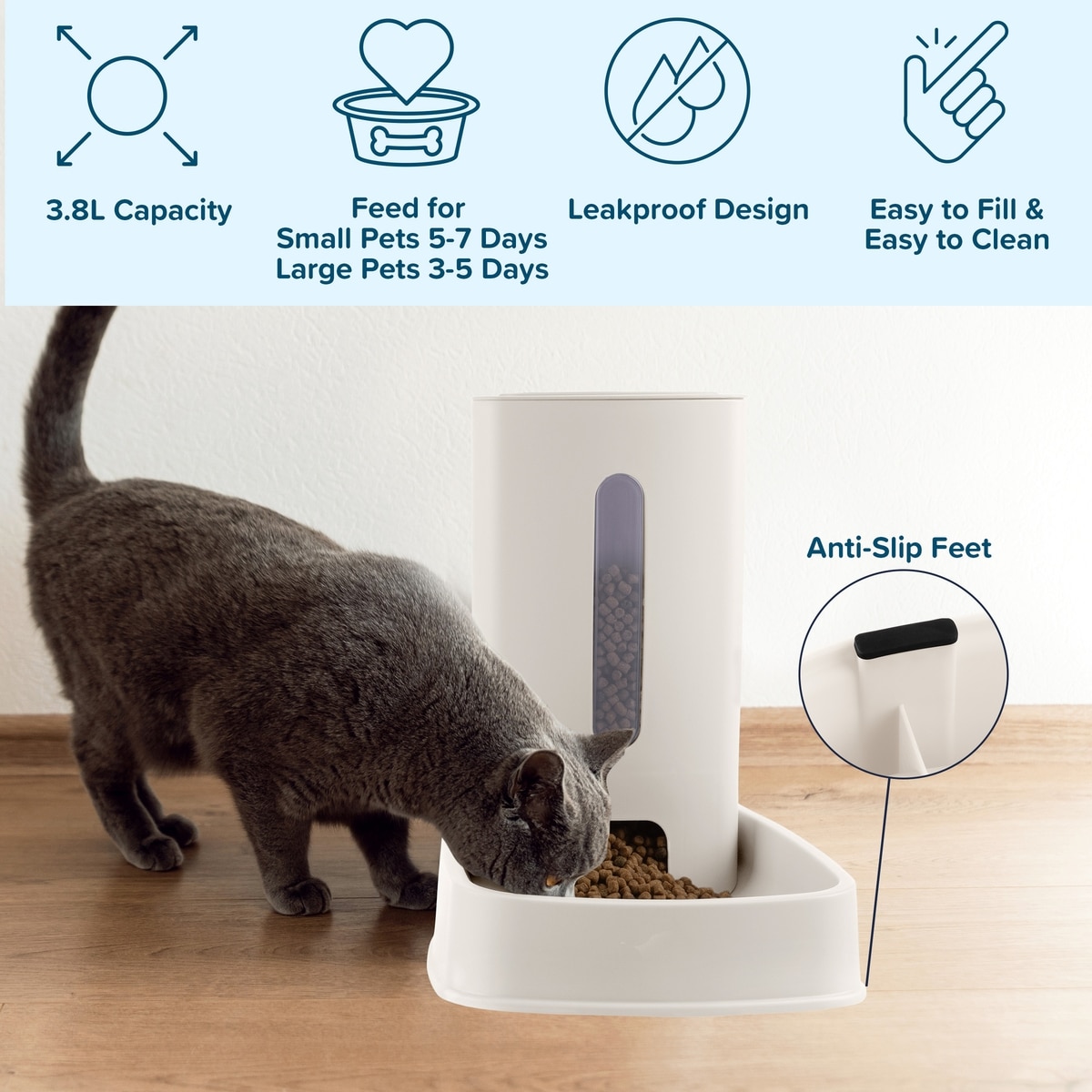 3.8L Capacity

Feed for
Small Pets 5-7 Days
Large Pets 3-5 Days

Leakproof Design

Easy to Fill &
Easy to Clean

Anti-Slip Feet