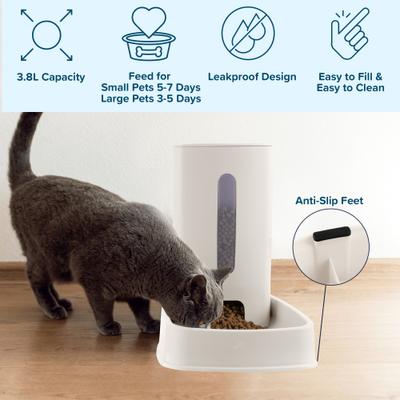 3.8L Capacity

Feed for
Small Pets 5-7 Days
Large Pets 3-5 Days

Leakproof Design

Easy to Fill &
Easy to Clean

Anti-Slip Feet