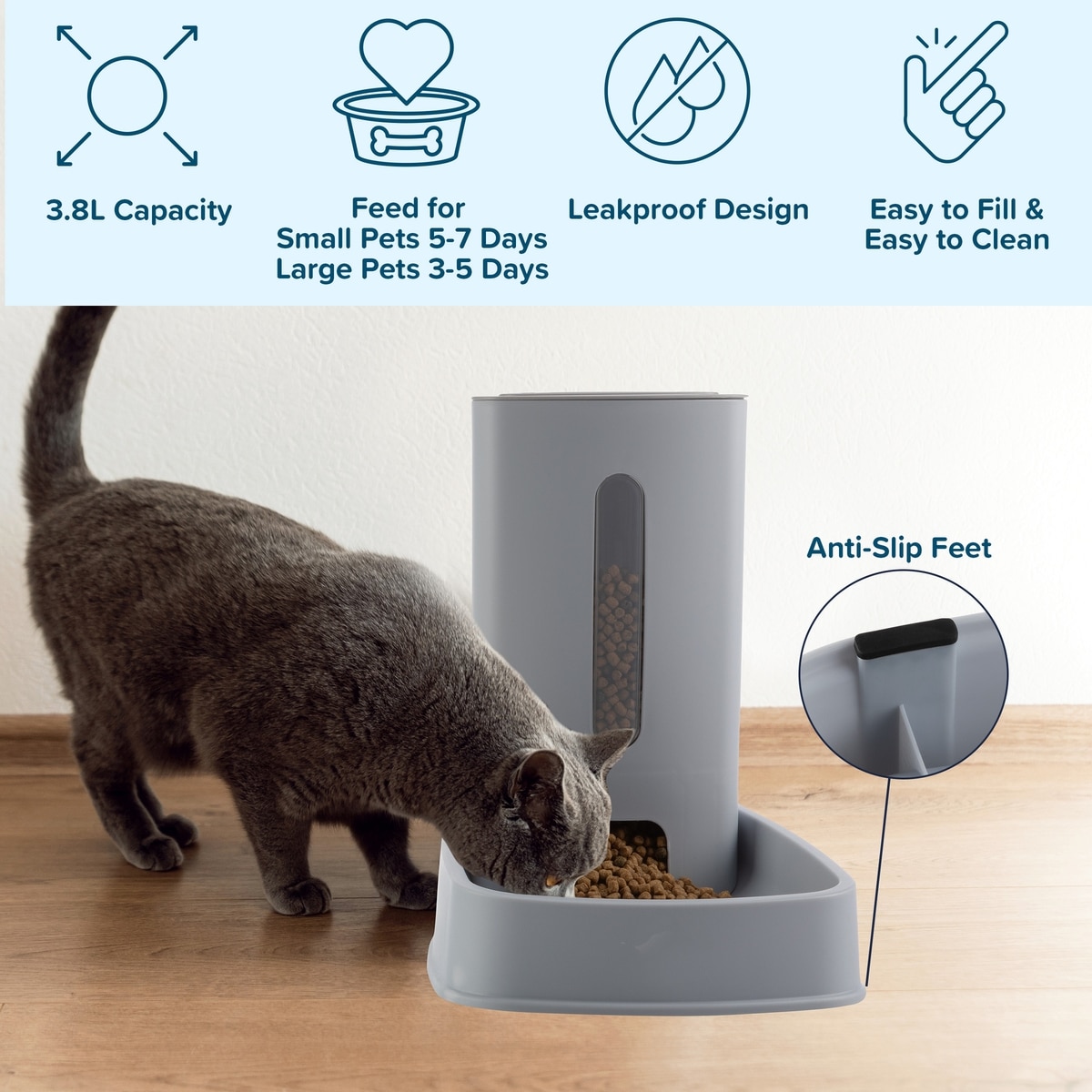 3.8L Capacity

Feed for
Small Pets 5-7 Days
Large Pets 3-5 Days

Leakproof Design

Easy to Fill &
Easy to Clean

Anti-Slip Feet