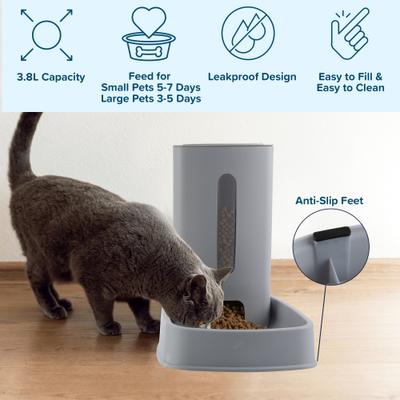 3.8L Capacity

Feed for
Small Pets 5-7 Days
Large Pets 3-5 Days

Leakproof Design

Easy to Fill &
Easy to Clean

Anti-Slip Feet