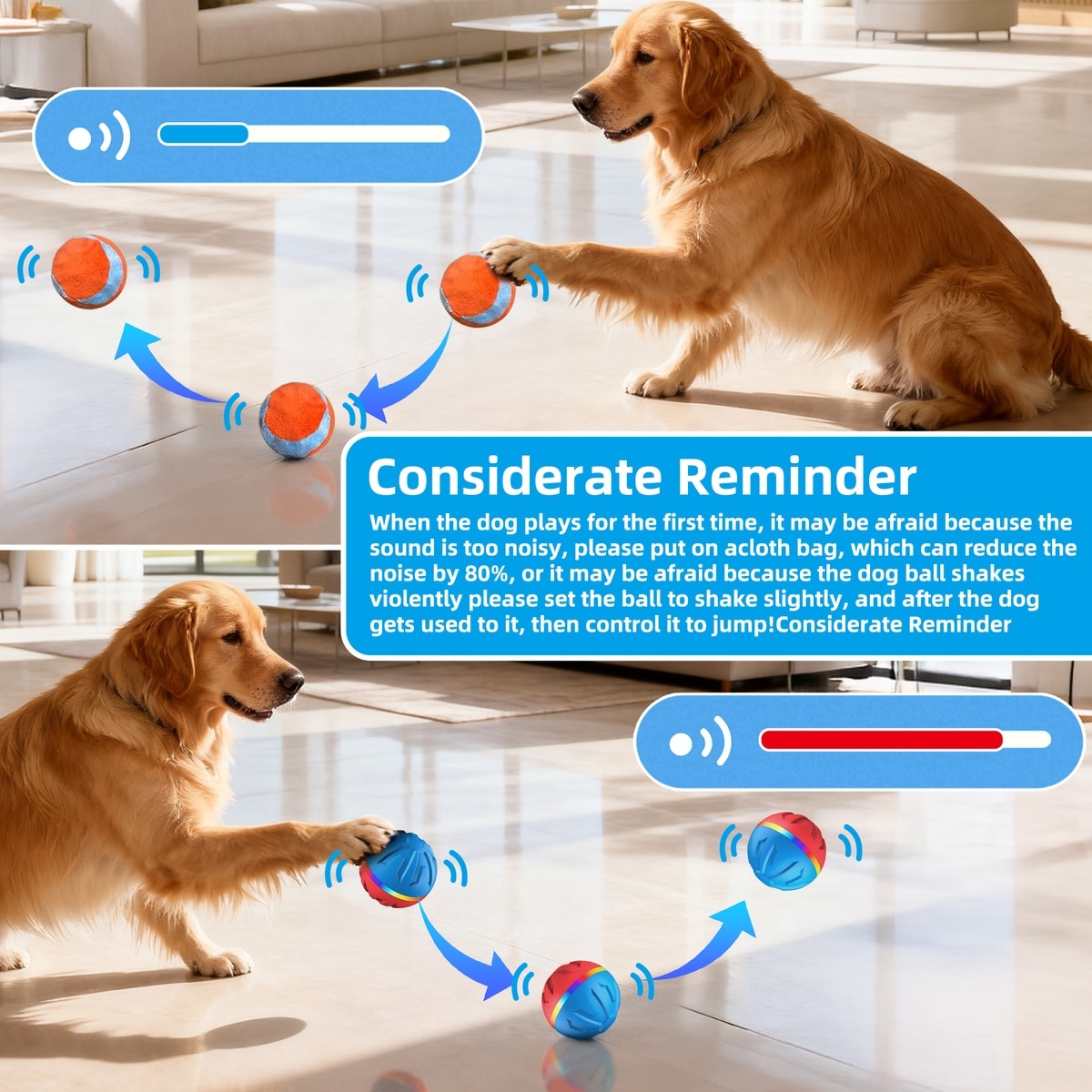 Considerate Reminder

When the dog plays for the first time, it may be afraid because the sound is too noisy, please put on acloth bag, which can reduce the noise by 80%, or it may be afraid because the dog ball shakes violently please set the ball to shake slightly, and after the dog gets used to it, then control it to jump!Considerate Reminder