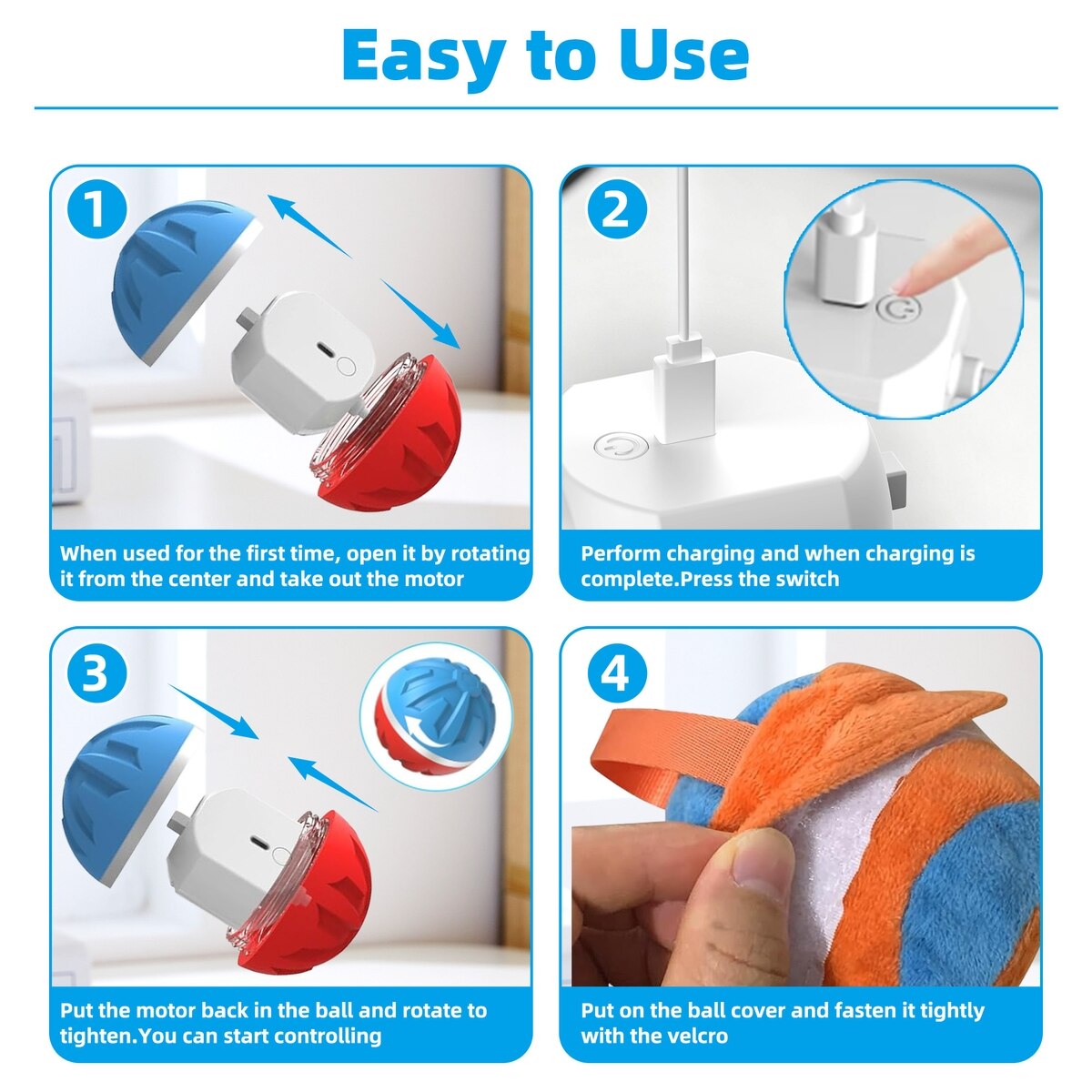 Easy to Use

1

When used for the first time, open it by rotating it from the center and take out the motor

2

Perform charging and when charging is complete.Press the switch

3

Put the motor back in the ball and rotate to tighten.You can start controlling

4

Put on the ball cover and fasten it tightly with the velcro