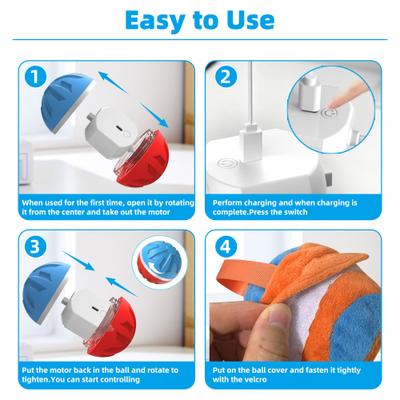 Easy to Use

1

When used for the first time, open it by rotating it from the center and take out the motor

2

Perform charging and when charging is complete.Press the switch

3

Put the motor back in the ball and rotate to tighten.You can start controlling

4

Put on the ball cover and fasten it tightly with the velcro